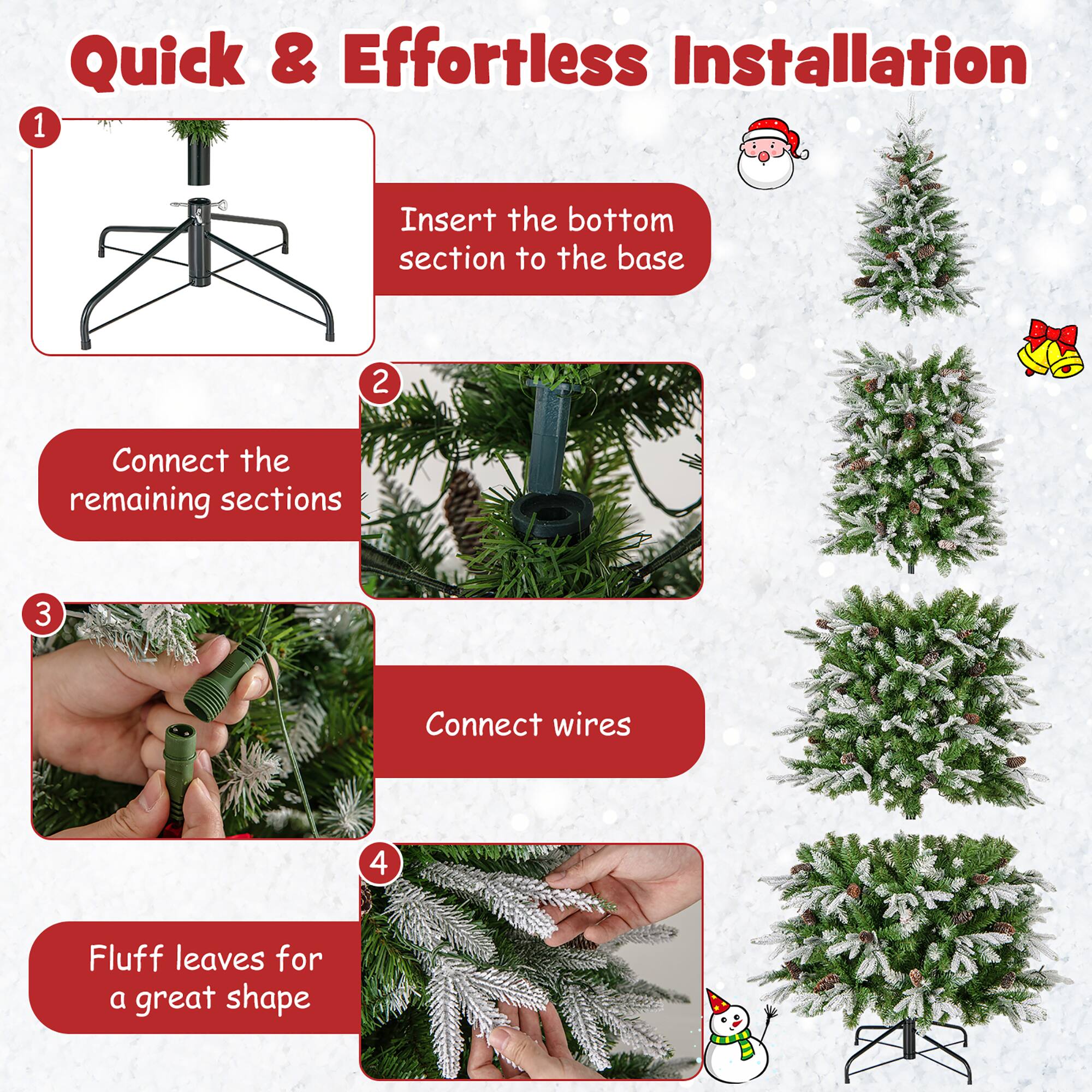 Quick & Effortless Installation

1

Insert the bottom section to the base

2

Connect the remaining sections

3

Connect wires

4

Fluff leaves for a great shape