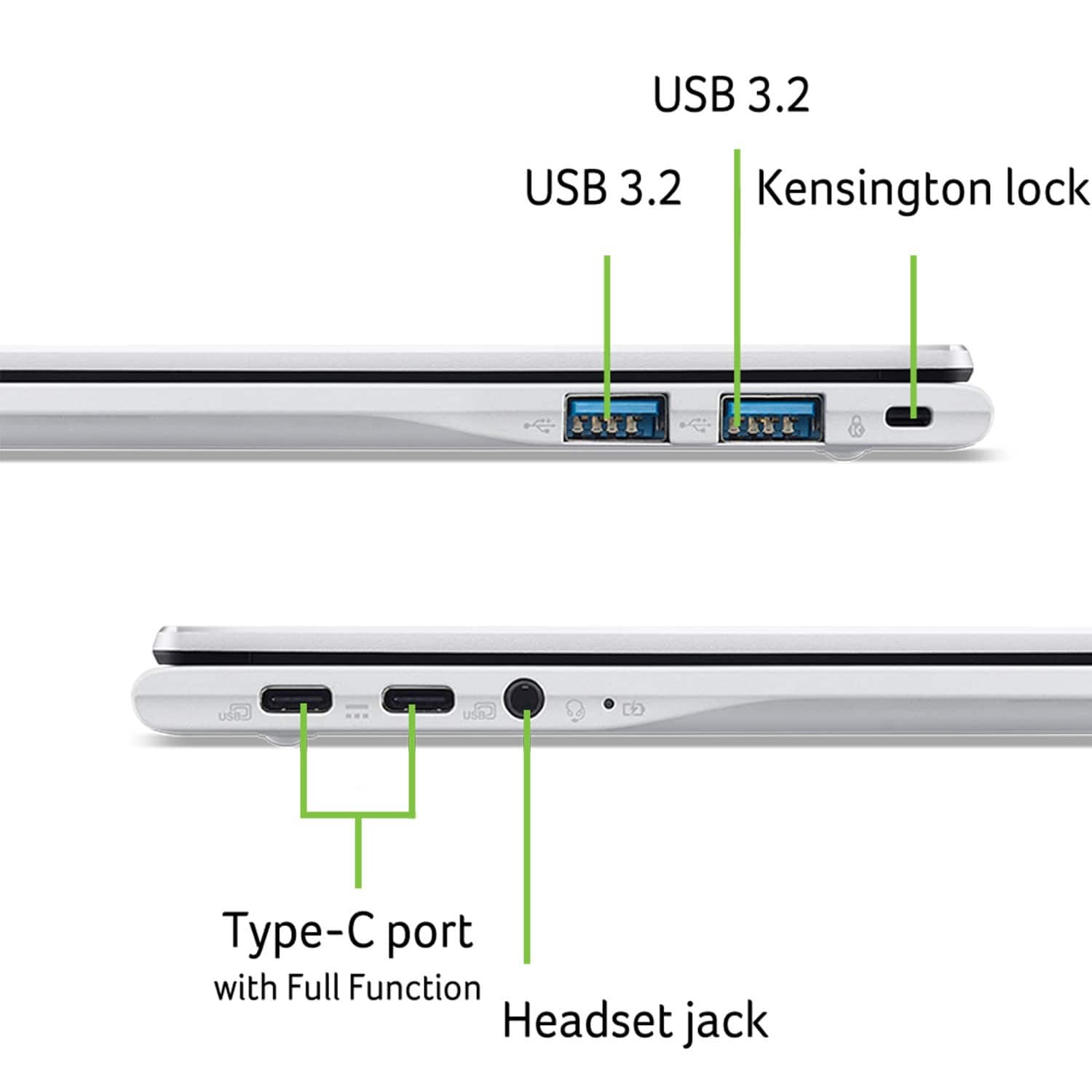 USB 3.2

USB 3.2

Kensington lock

USB

USB

Type-C port
with Full Function

Headset jack