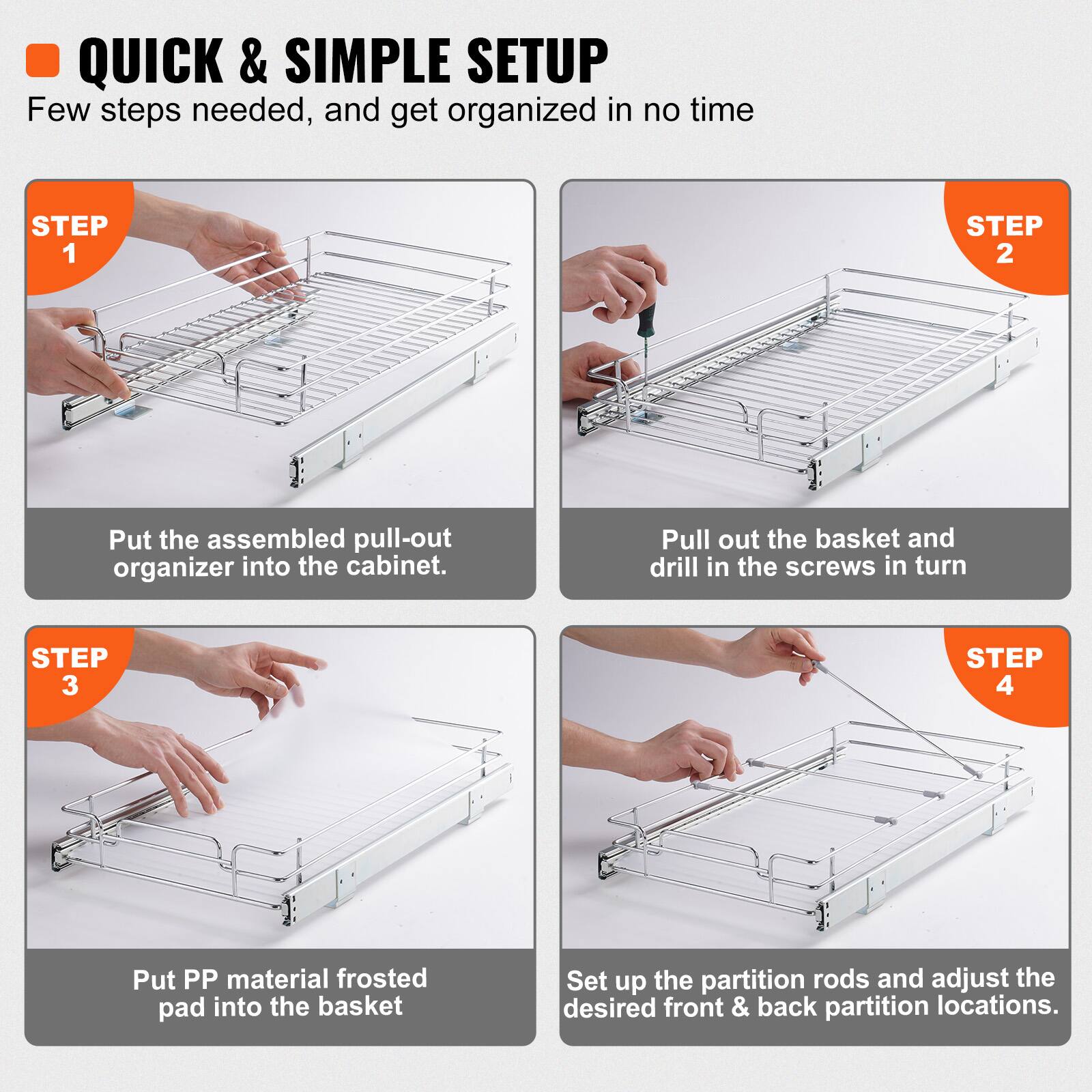 QUICK & SIMPLE SETUP

Few steps needed, and get organized in no time

STEP 1

Put the assembled pull-out organizer into the cabinet.

STEP 2

Pull out the basket and drill in the screws in turn

STEP 3

Put PP material frosted pad into the basket

STEP 4

Set up the partition rods and adjust the desired front & back partition locations.