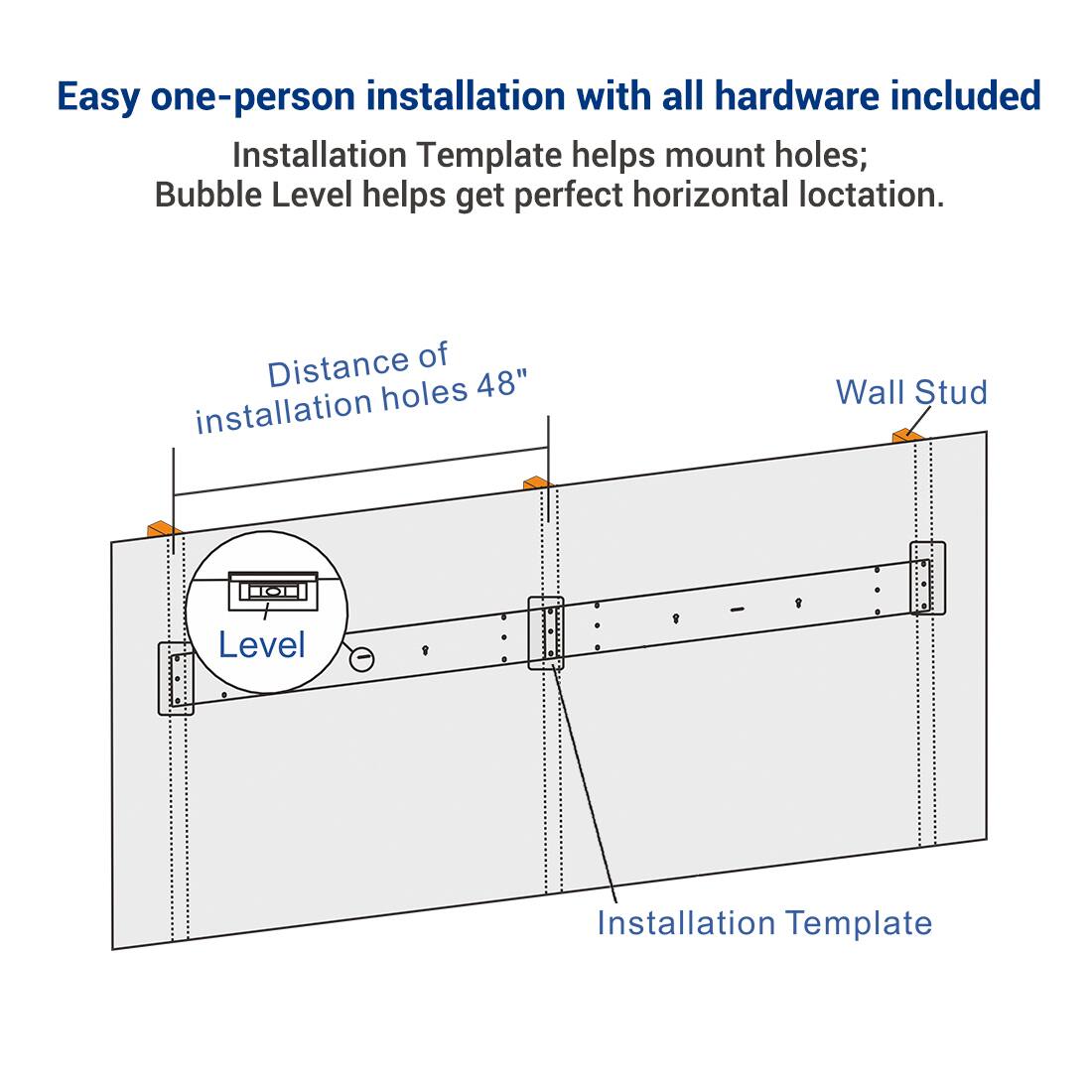 Easy one-person installation with all hardware included

Installation Template helps mount holes;
Bubble Level helps get perfect horizontal loctation.

Distance of installation holes 48"

Wall Stud

Level

Installation Template