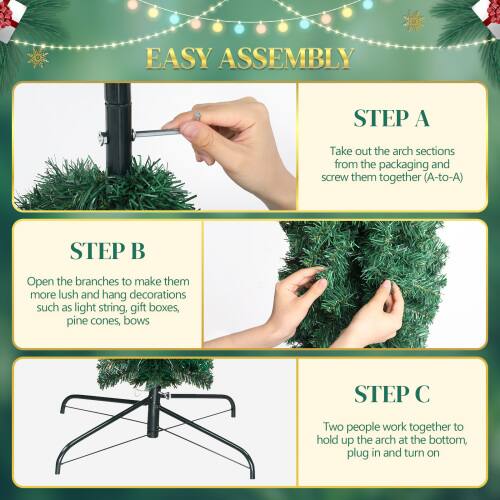 EASY ASSEMBLY

STEP A

Take out the arch sections from the packaging and screw them together (A-to-A)

STEP B

Open the branches to make them more lush and hang decorations such as light string, gift boxes, pine cones, bows

STEP C

Two people work together to hold up the arch at the bottom, plug in and turn on