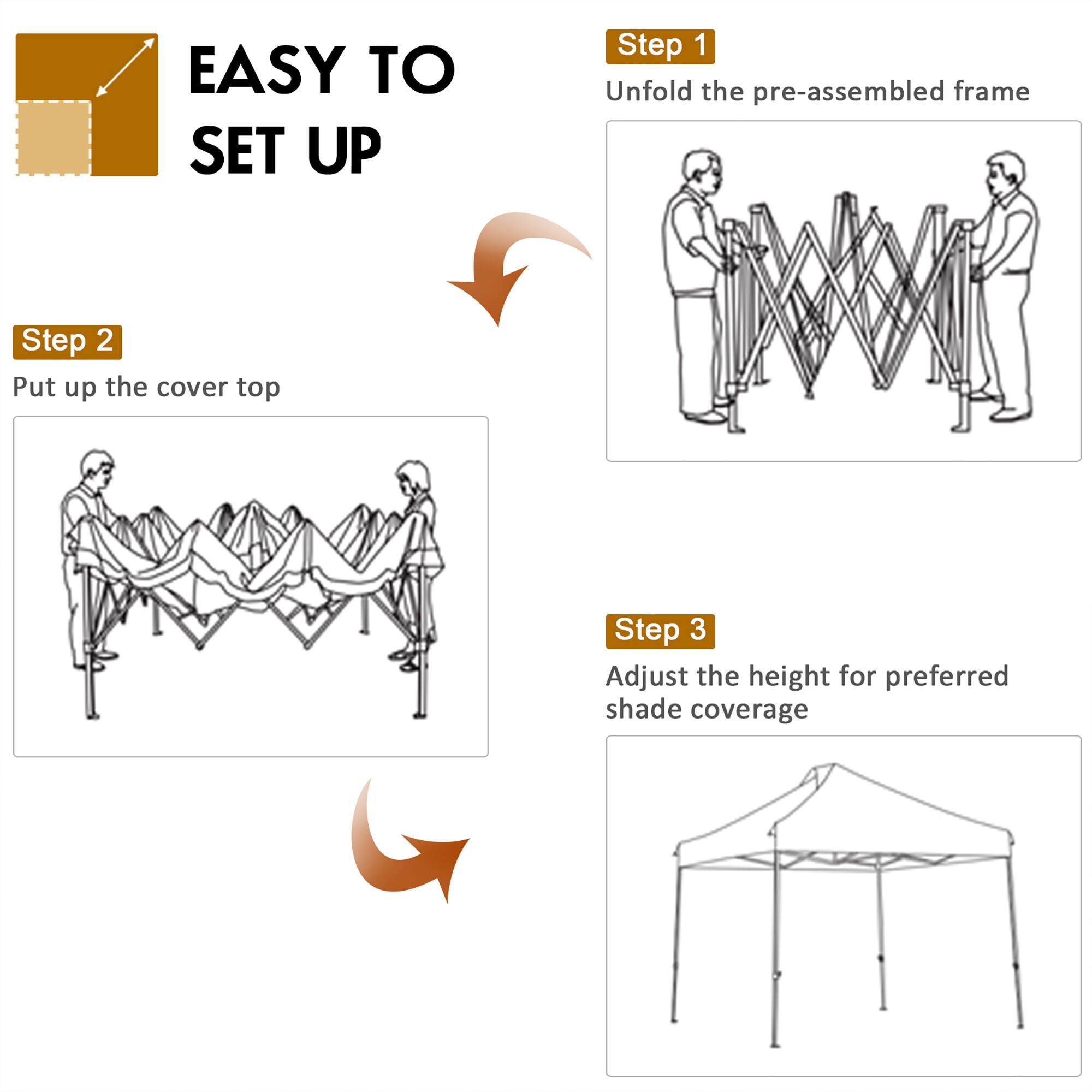 EASY TO SET UP

Step 1
Unfold the pre-assembled frame

Step 2
Put up the cover top

Step 3
Adjust the height for preferred shade coverage