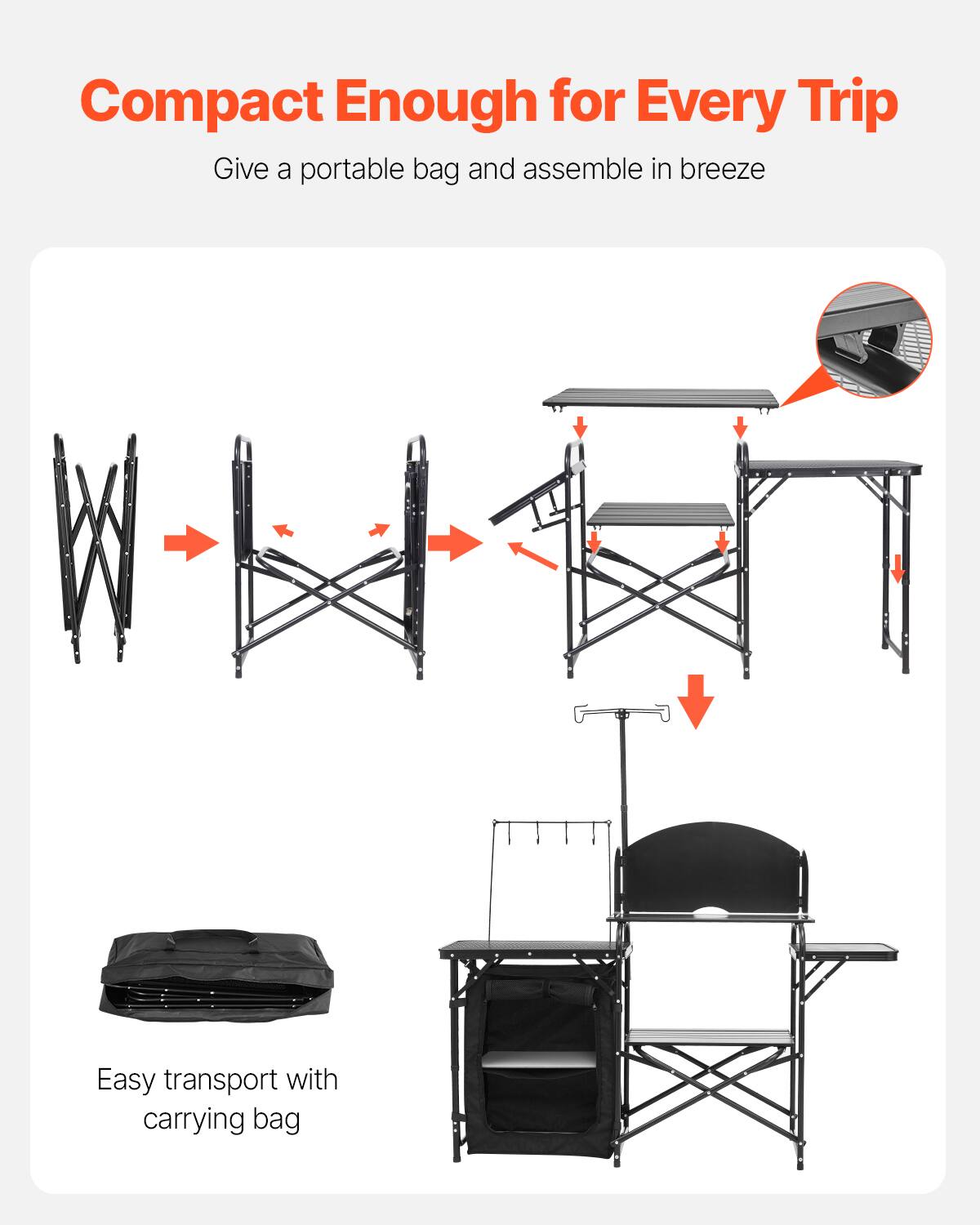 Compact Enough for Every Trip

Give a portable bag and assemble in breeze

Easy transport with carrying bag