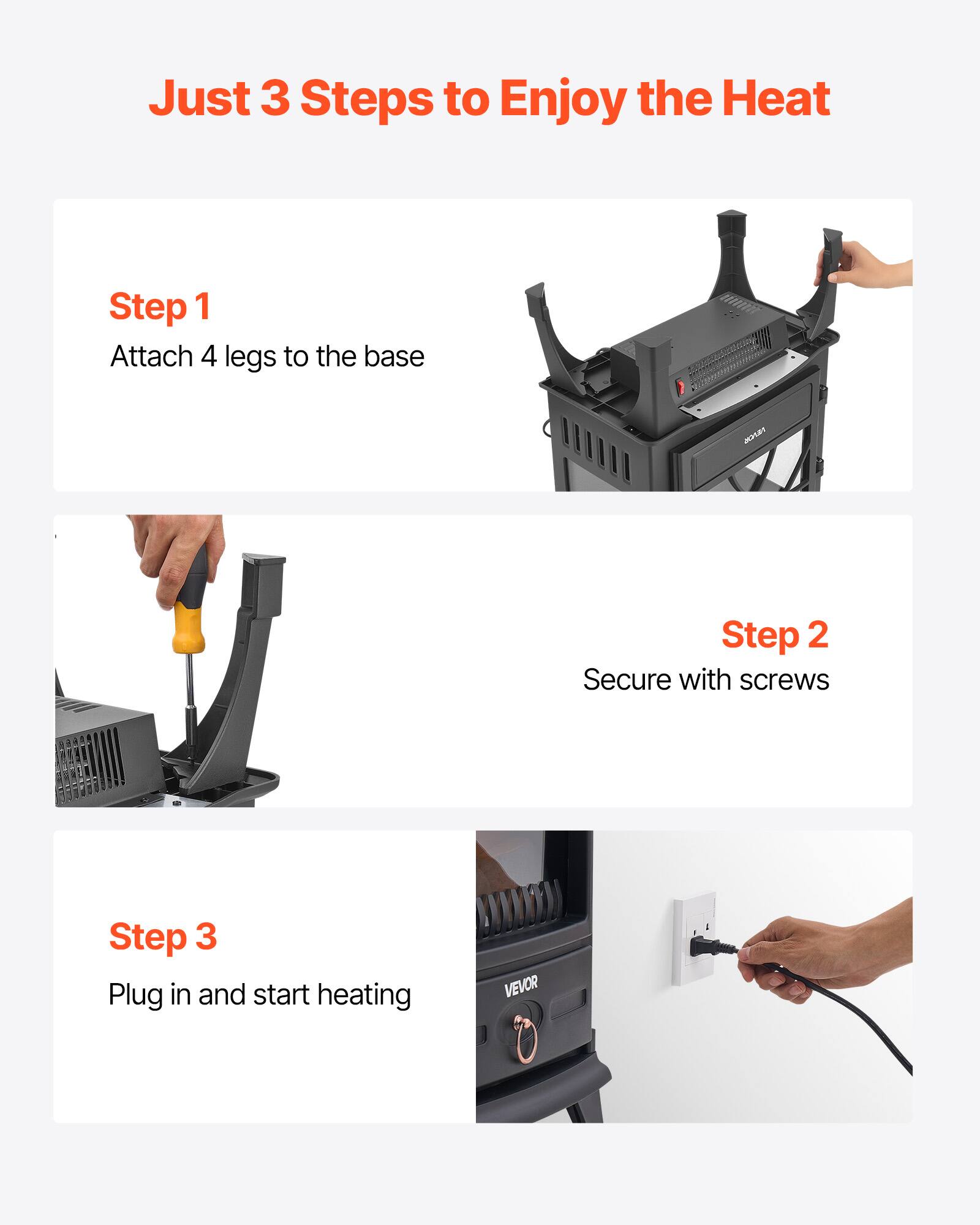 Just 3 Steps to Enjoy the Heat

Step 1
Attach 4 legs to the base

VEVOR

Step 2
Secure with screws

Step 3
Plug in and start heating

VEVOR