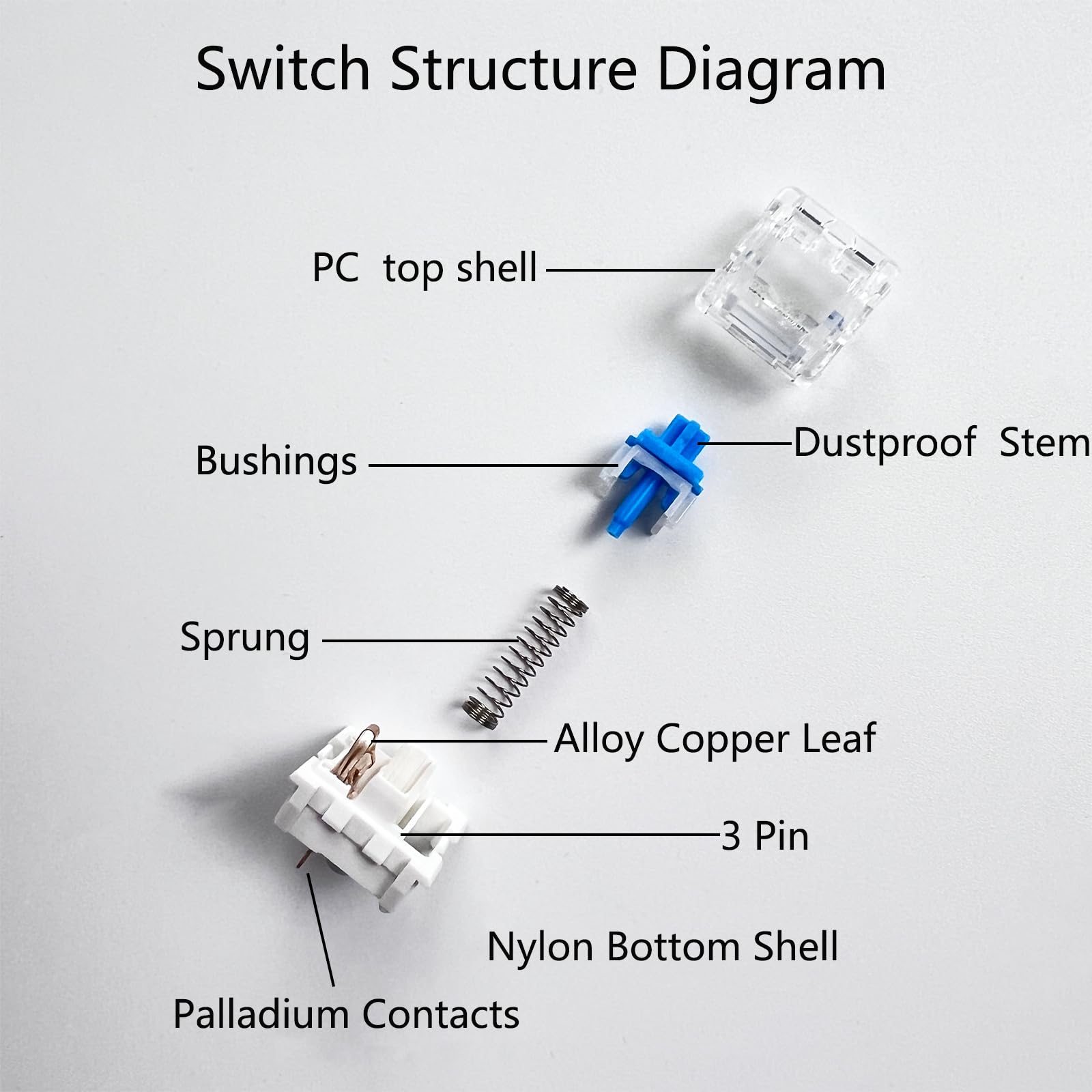 Switch Structure Diagram

PC top shell

Bushings

Dustproof Stem

Sprung

Alloy Copper Leaf

3 Pin

Nylon Bottom Shell

Palladium Contacts