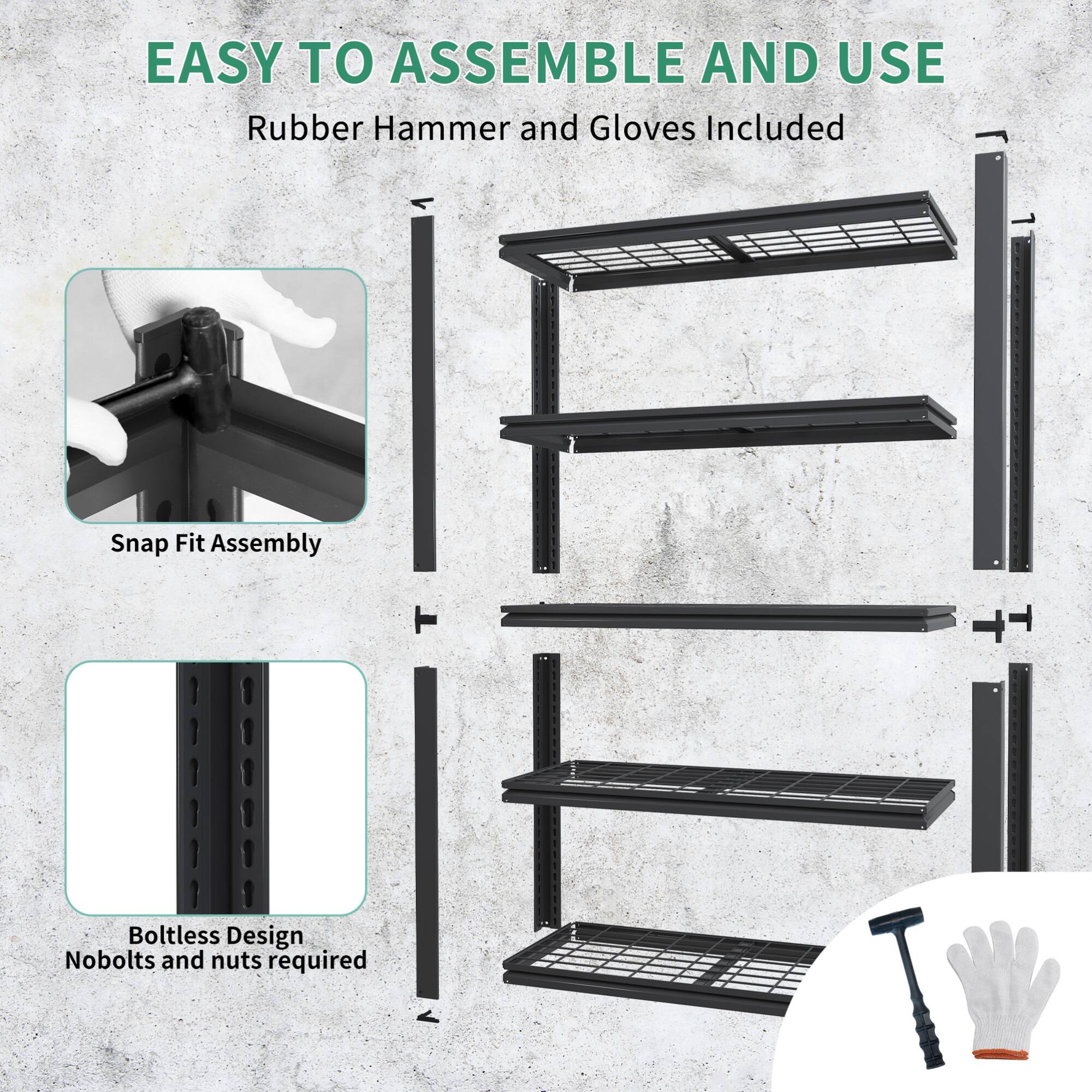 EASY TO ASSEMBLE AND USE

Rubber Hammer and Gloves Included

Snap Fit Assembly

Boltless Design
Nobolts and nuts required