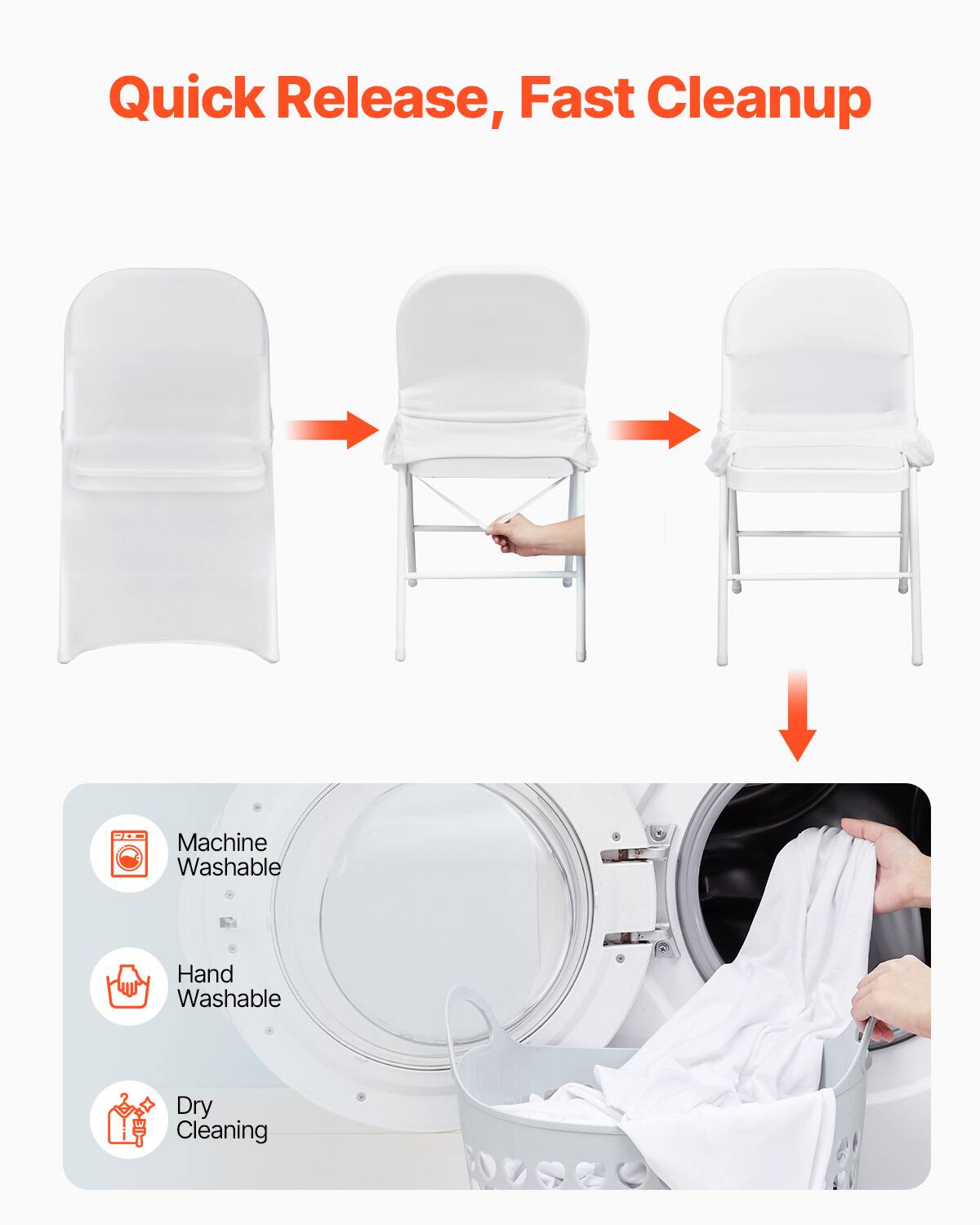 Quick Release, Fast Cleanup

Machine Washable

Hand Washable

Dry Cleaning