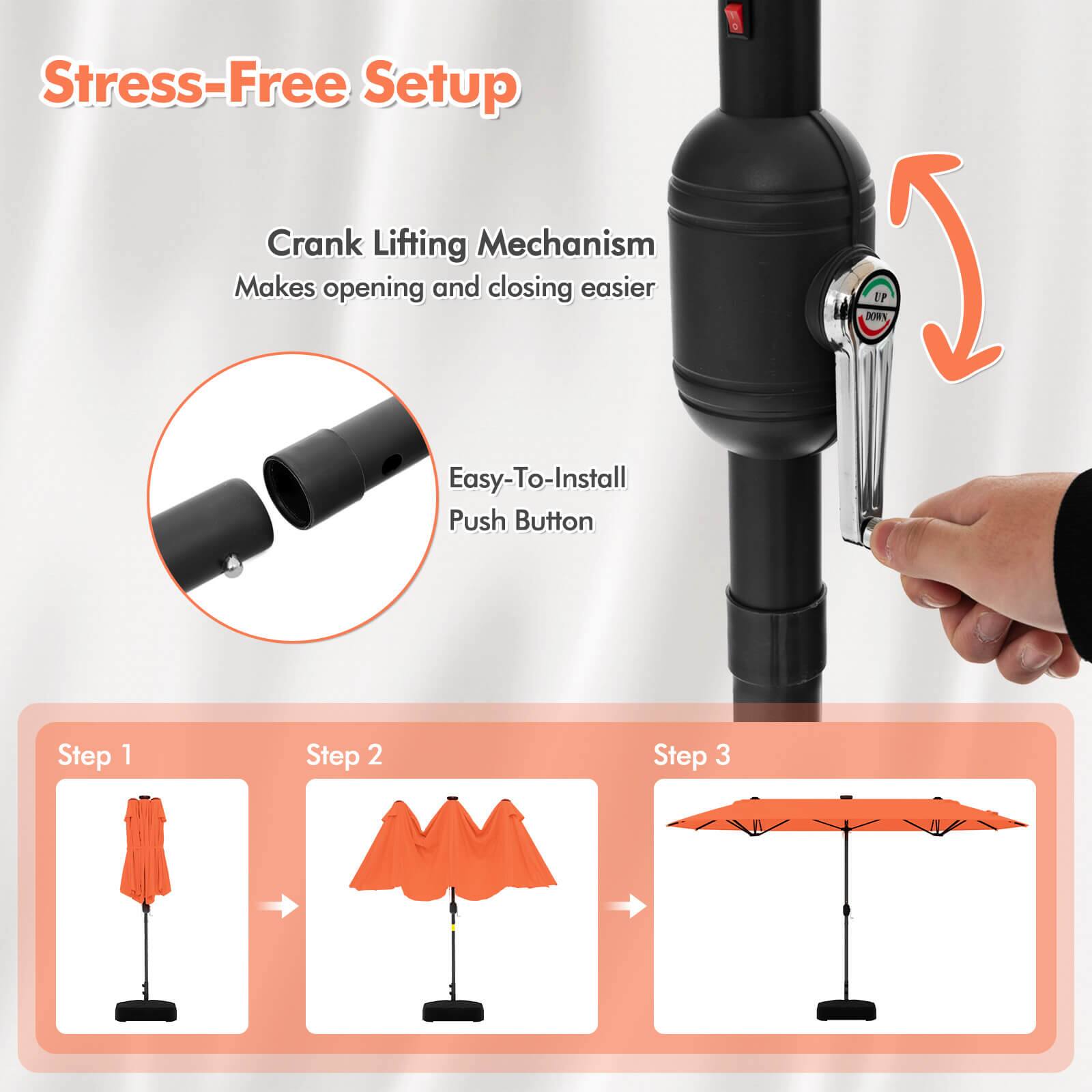 Stress-Free Setup

Crank Lifting Mechanism
Makes opening and closing easier

UP
DOWN

Easy-To-Install
Push Button

Step 1

Step 2

Step 3