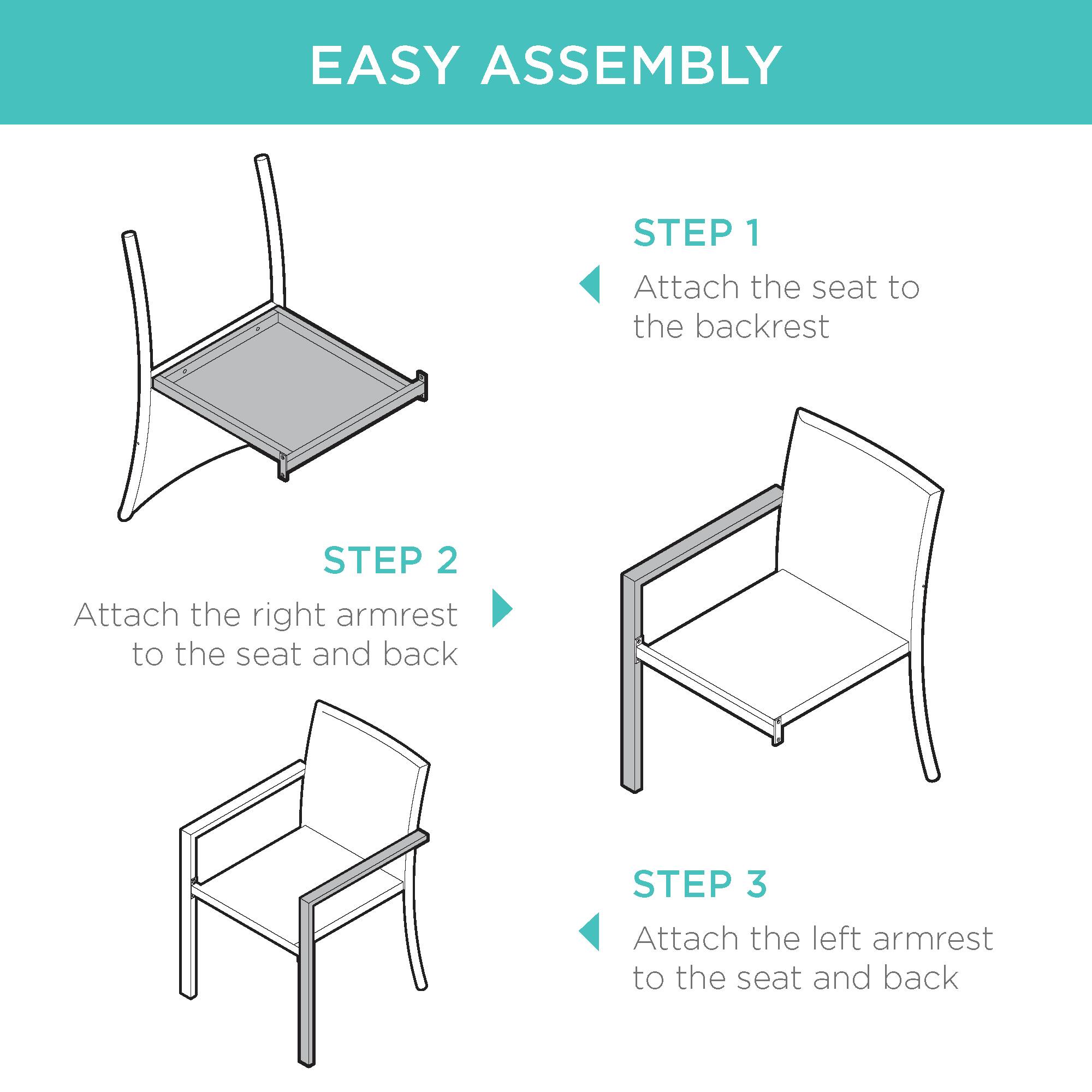 EASY ASSEMBLY

STEP 1

Attach the seat to the backrest

STEP 2

Attach the right armrest to the seat and back

STEP 3

Attach the left armrest to the seat and back