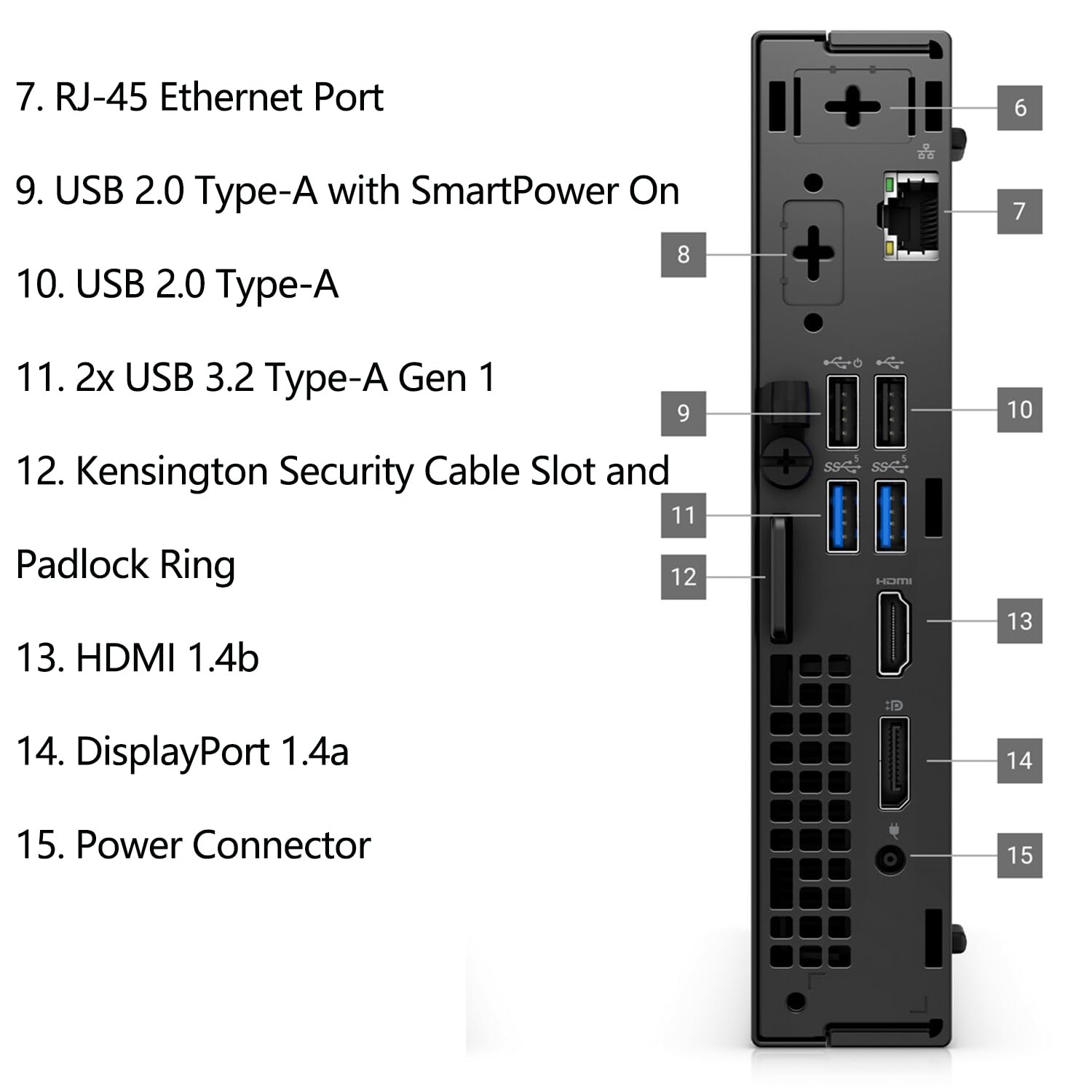 7. RJ-45 Ethernet Port

9. USB 2.0 Type-A with SmartPower On

10. USB 2.0 Type-A

11. 2x USB 3.2 Type-A Gen 1

12. Kensington Security Cable Slot and Padlock Ring

13. HDMI 1.4b

14. DisplayPort 1.4a

15. Power Connector

6
7
8
9
10
11
12
HDMI
13
14
15