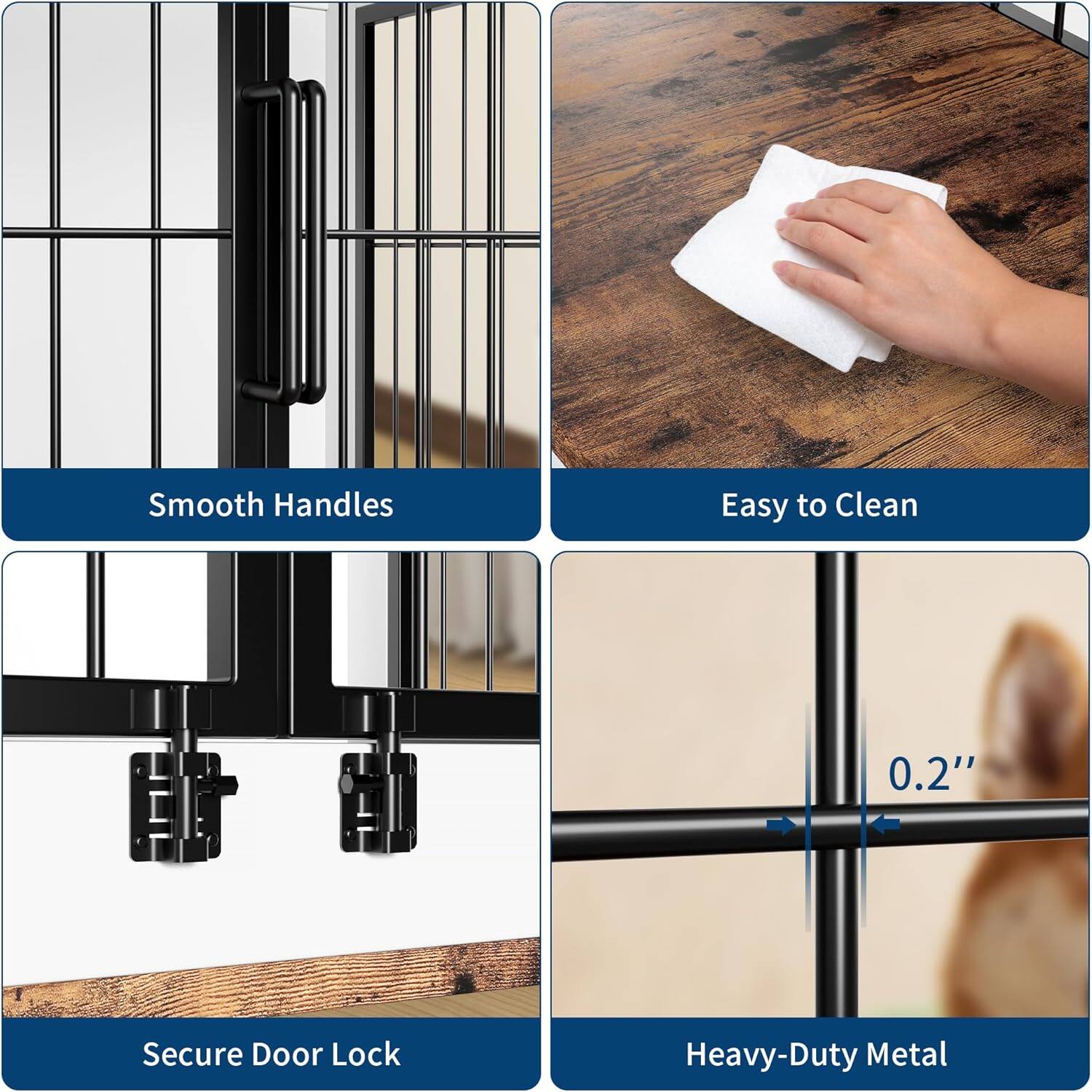 Smooth Handles

Easy to Clean

Secure Door Lock

0.2''

Heavy-Duty Metal