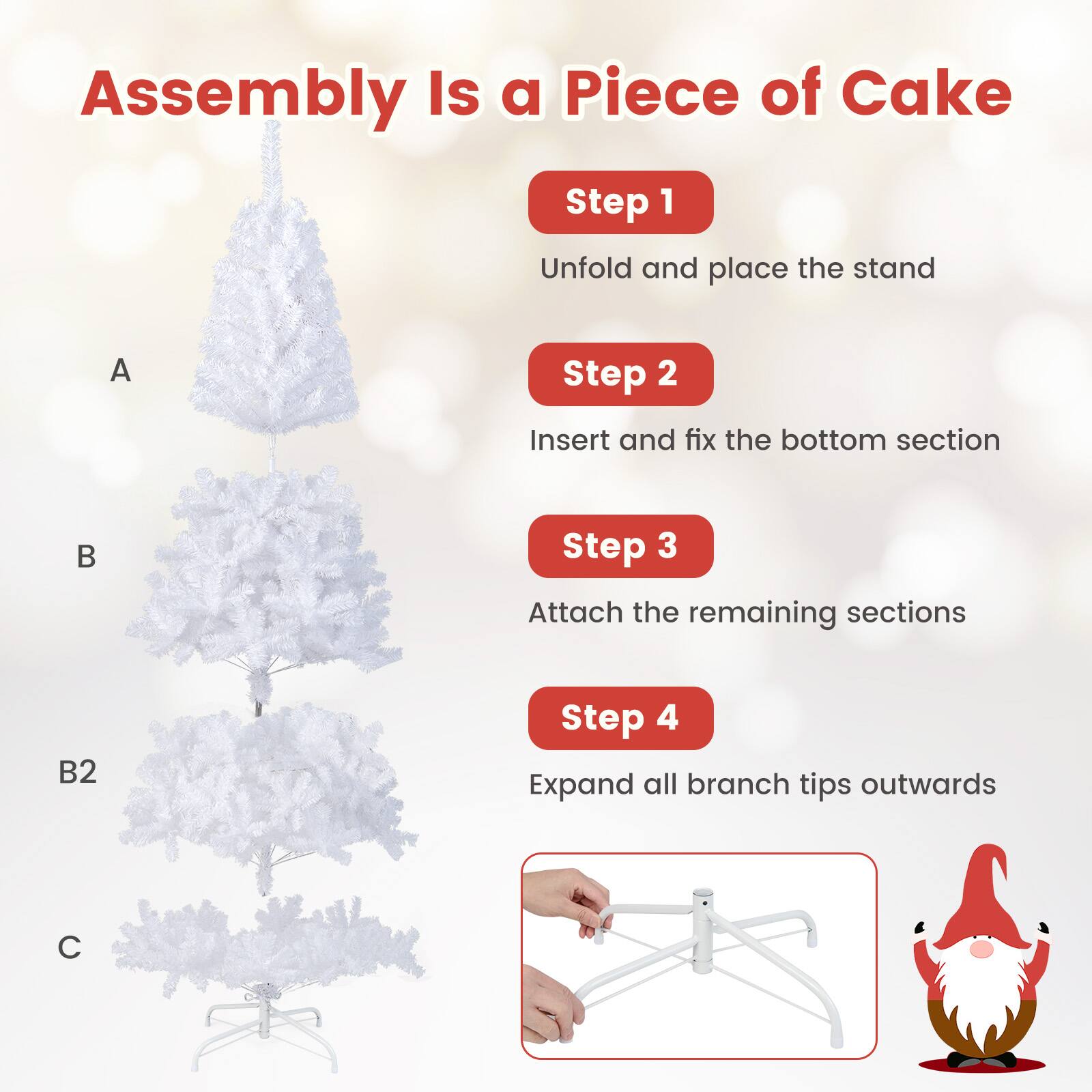 Assembly Is a Piece of Cake

A

B

B2

C

Step 1

Unfold and place the stand

Step 2

Insert and fix the bottom section

Step 3

Attach the remaining sections

Step 4

Expand all branch tips outwards