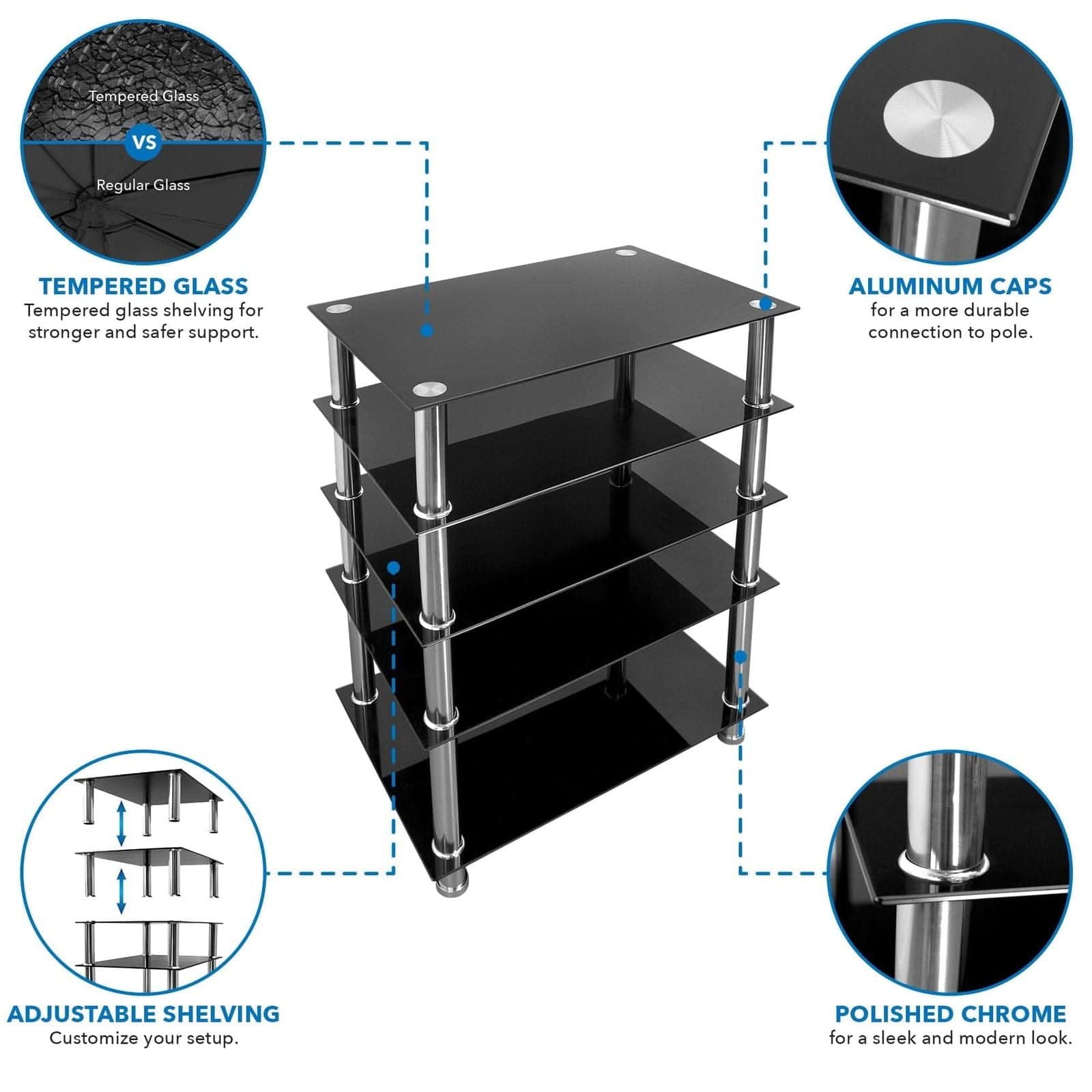 Tempered Glass

VS

Regular Glass

TEMPERED GLASS
Tempered glass shelving for stronger and safer support.

ALUMINUM CAPS
for a more durable connection to pole.

ADJUSTABLE SHELVING
Customize your setup.

POLISHED CHROME
for a sleek and modern look.