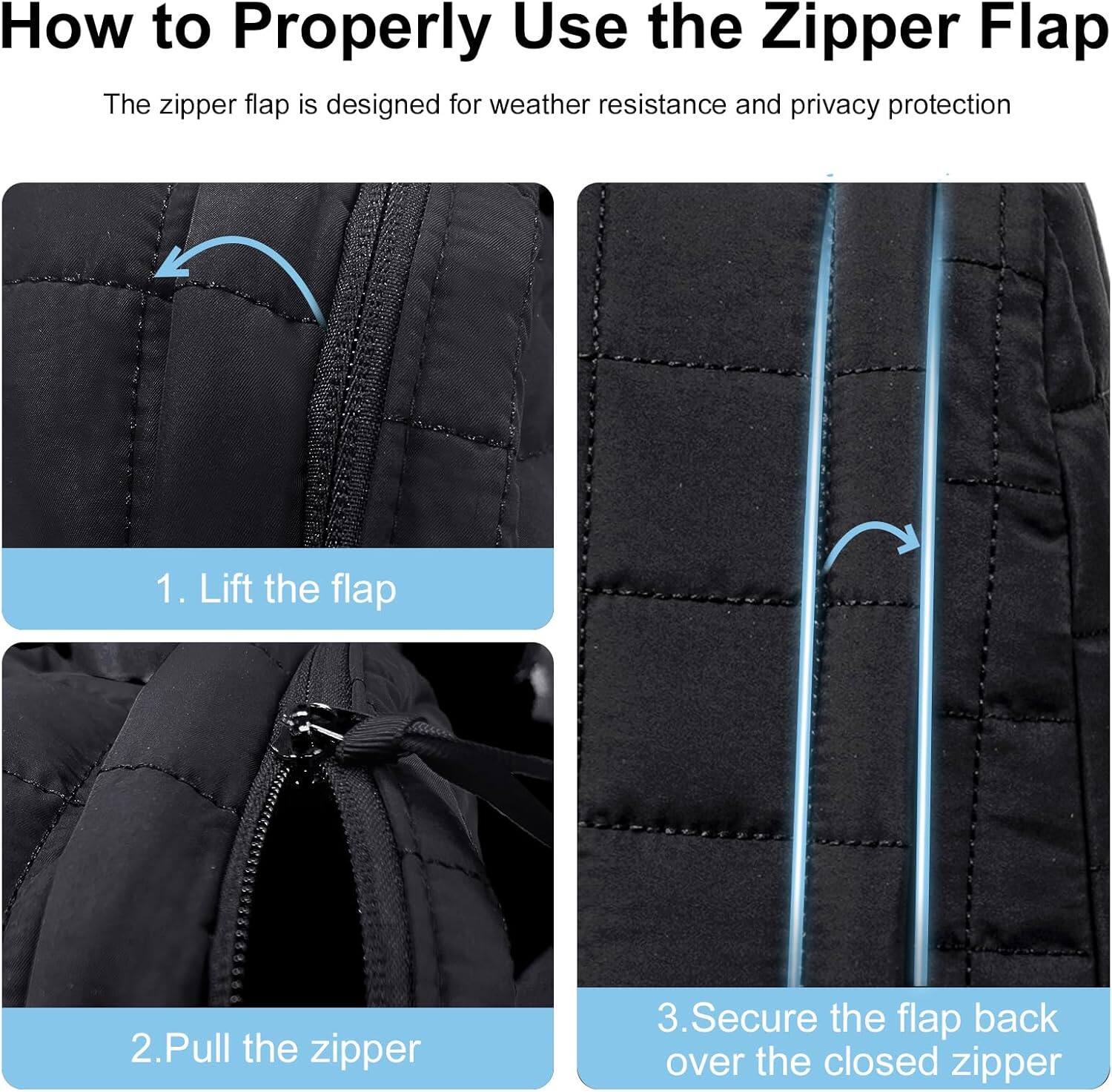 How to Properly Use the Zipper Flap

The zipper flap is designed for weather resistance and privacy protection

1. Lift the flap

2.Pull the zipper

3.Secure the flap back over the closed zipper