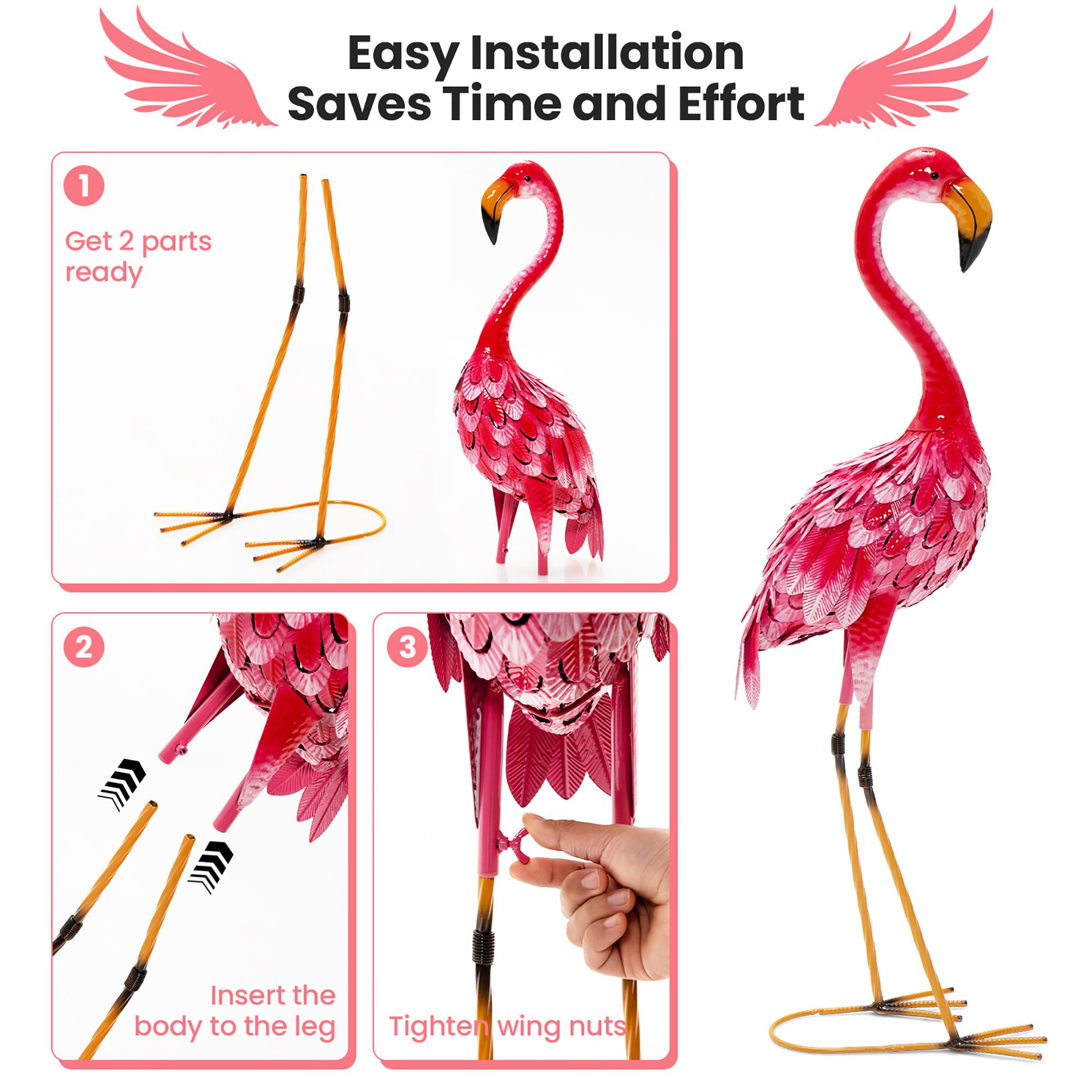 Easy Installation
Saves Time and Effort

1

Get 2 parts ready

2

Insert the body to the leg

3

Tighten wing nuts