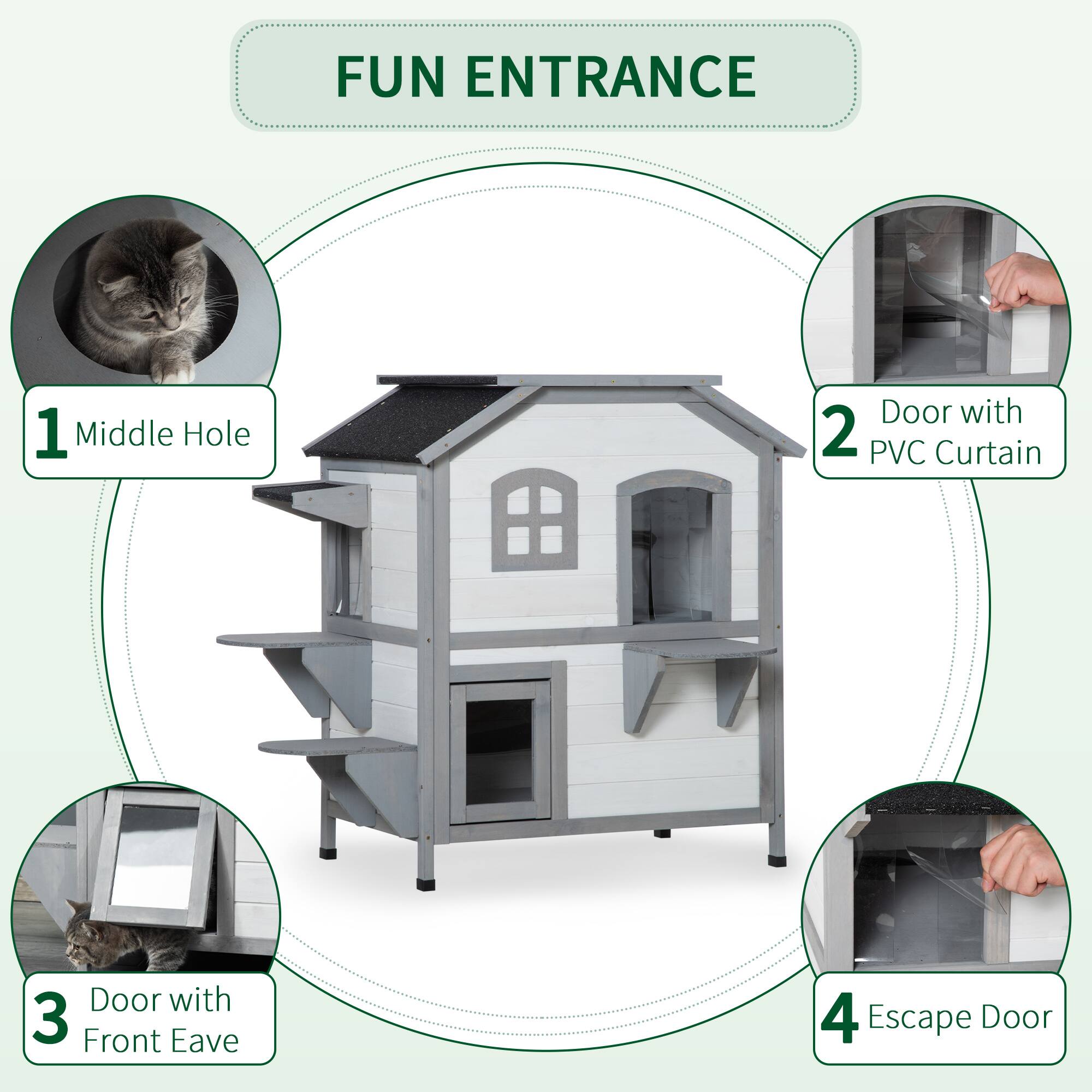 FUN ENTRANCE

1 Middle Hole

2 Door with PVC Curtain

3 Door with Front Eave

4 Escape Door