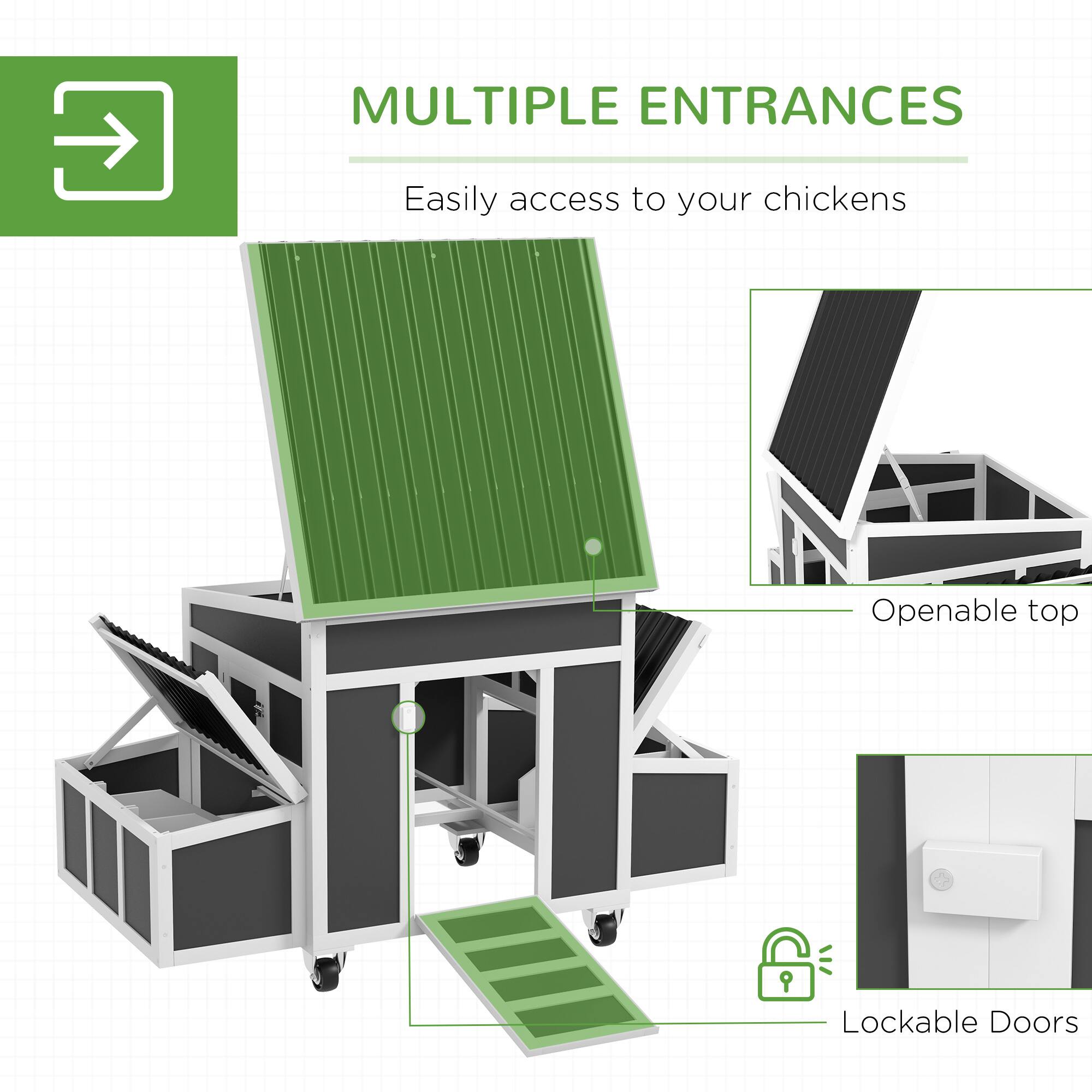 MULTIPLE ENTRANCES

Easily access to your chickens

Openable top

Lockable Doors