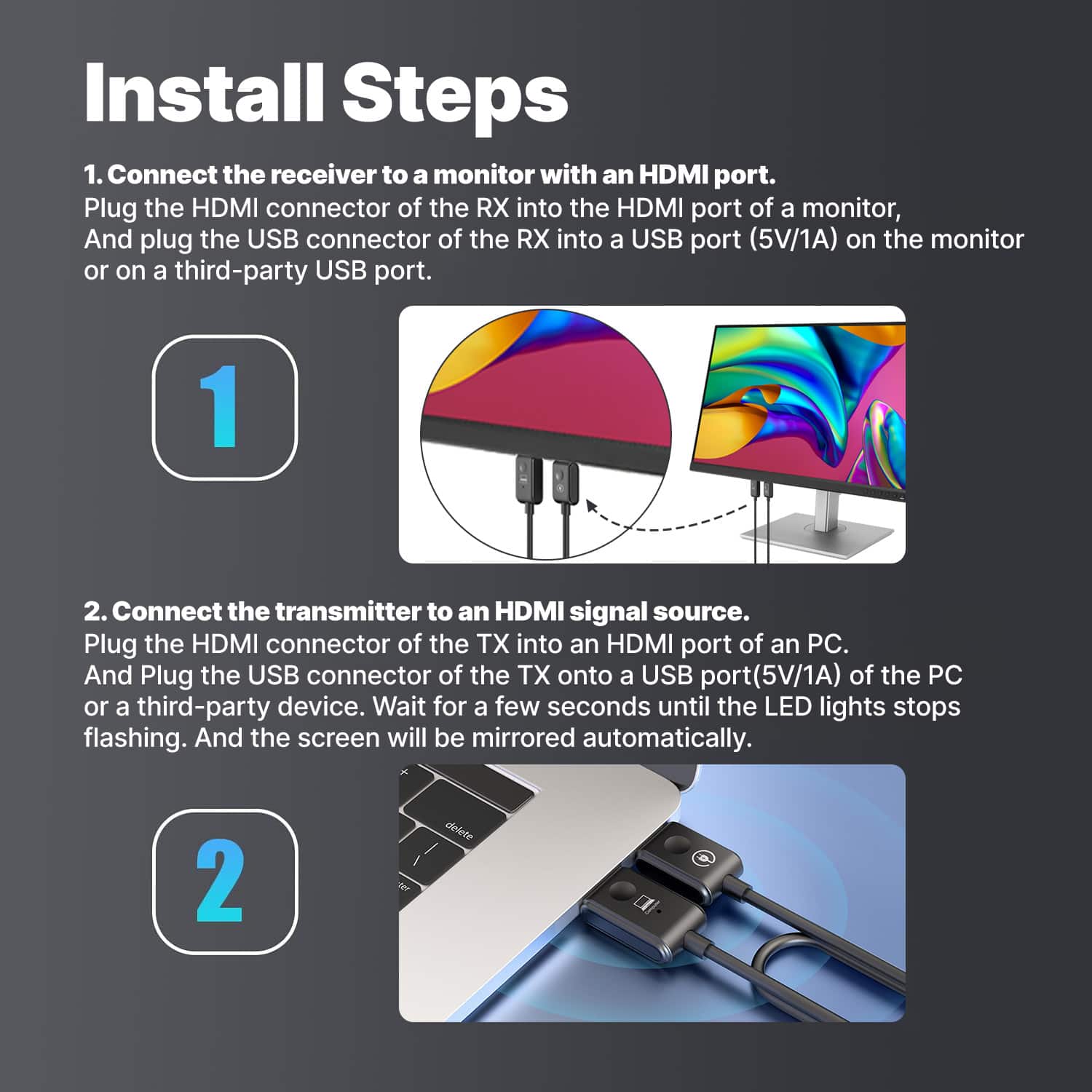 Install Steps

1. Connect the receiver to a monitor with an HDMI port.
Plug the HDMI connector of the RX into the HDMI port of a monitor, And plug the USB connector of the RX into a USB port (5V/1A) on the monitor or on a third-party USB port.

1

2. Connect the transmitter to an HDMI signal source.
Plug the HDMI connector of the TX into an HDMI port of an PC. And Plug the USB connector of the TX onto a USB port(5V/1A) of the PC or a third-party device. Wait for a few seconds until the LED lights stops flashing. And the screen will be mirrored automatically.

2

delete

Computer