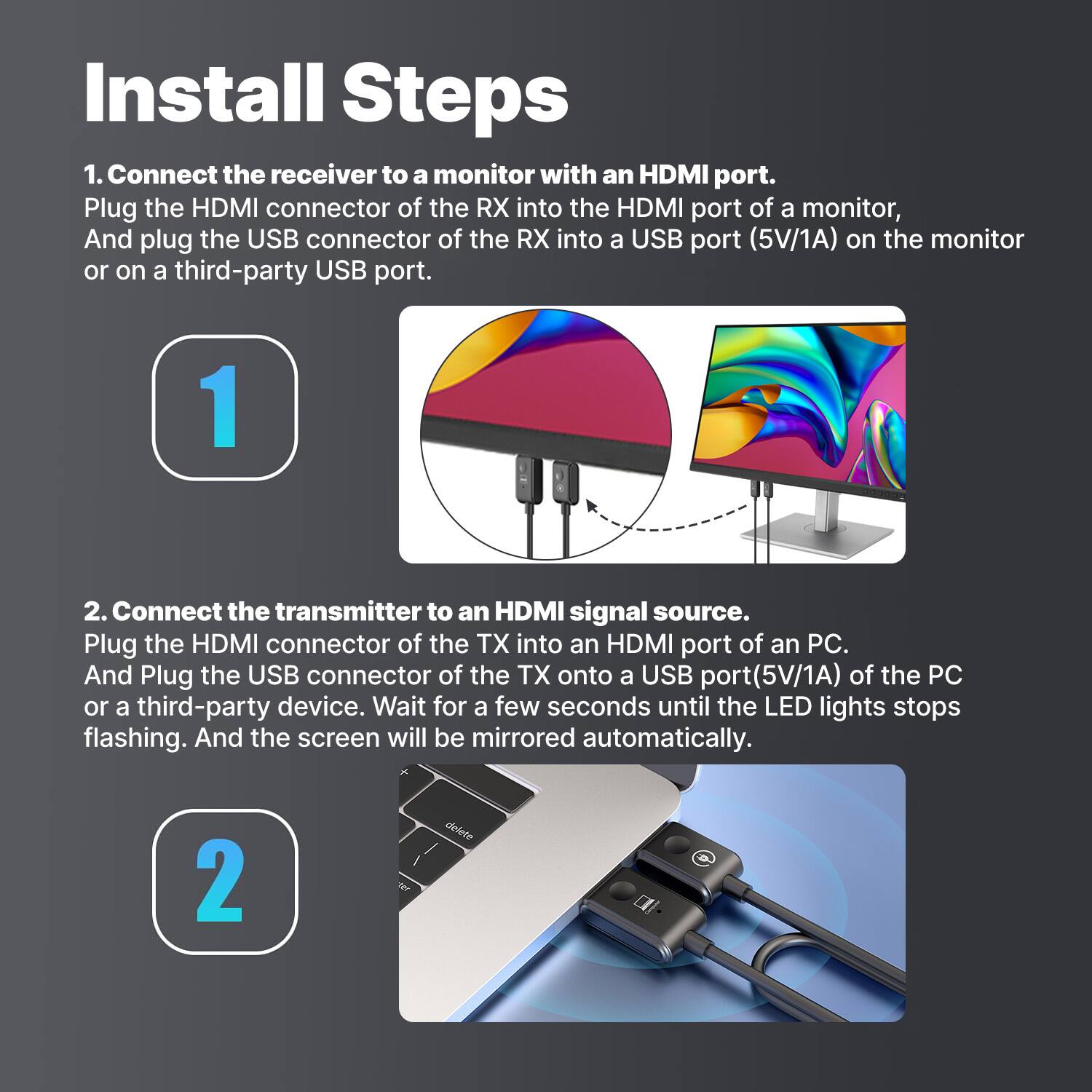 Install Steps

1. Connect the receiver to a monitor with an HDMI port.
Plug the HDMI connector of the RX into the HDMI port of a monitor, And plug the USB connector of the RX into a USB port (5V/1A) on the monitor or on a third-party USB port.

1

2. Connect the transmitter to an HDMI signal source.
Plug the HDMI connector of the TX into an HDMI port of an PC. And Plug the USB connector of the TX onto a USB port(5V/1A) of the PC or a third-party device. Wait for a few seconds until the LED lights stops flashing. And the screen will be mirrored automatically.

2

delete

Computer