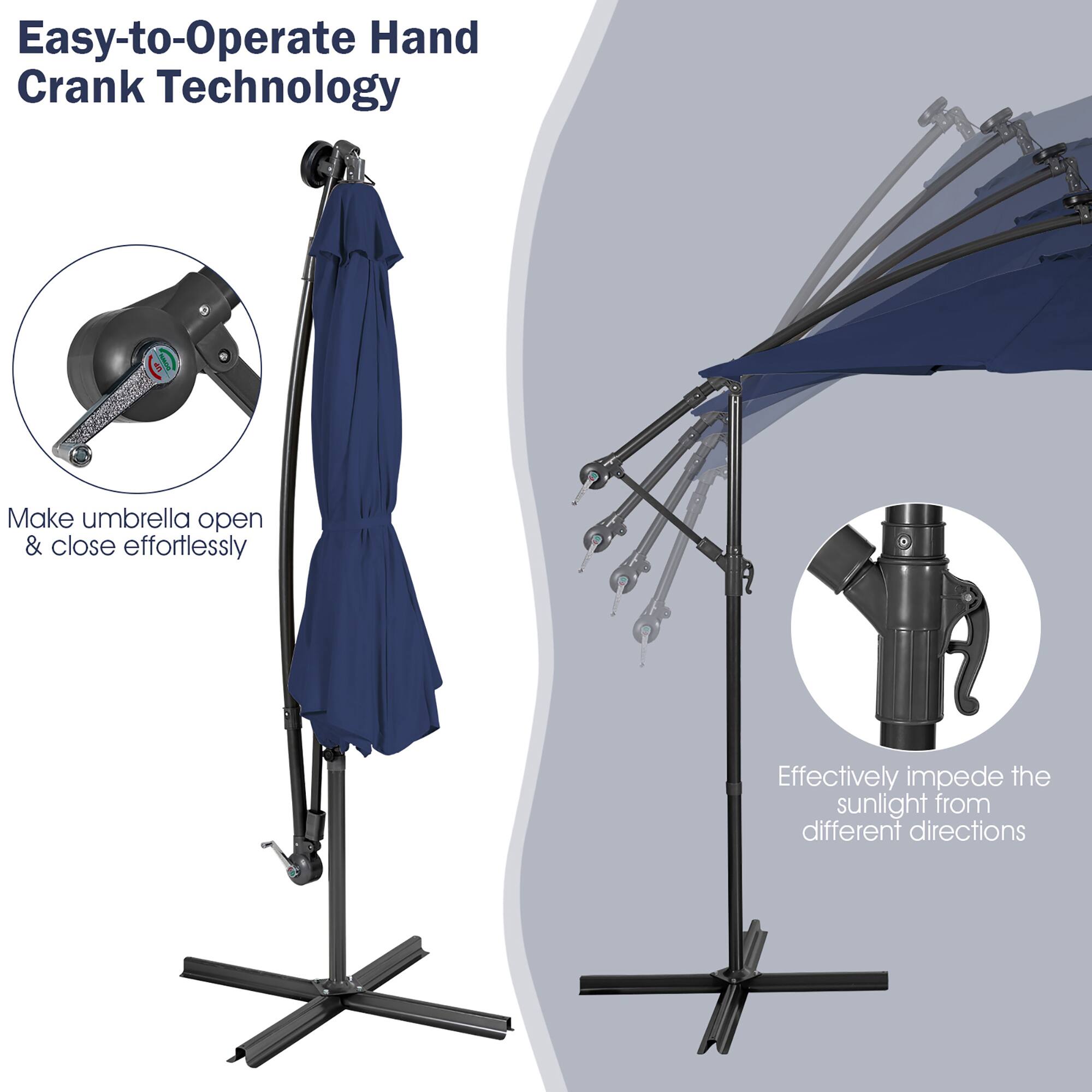 Easy-to-Operate Hand Crank Technology

UP
DOWN

Make umbrella open & close effortlessly

Effectively impede the sunlight from different directions