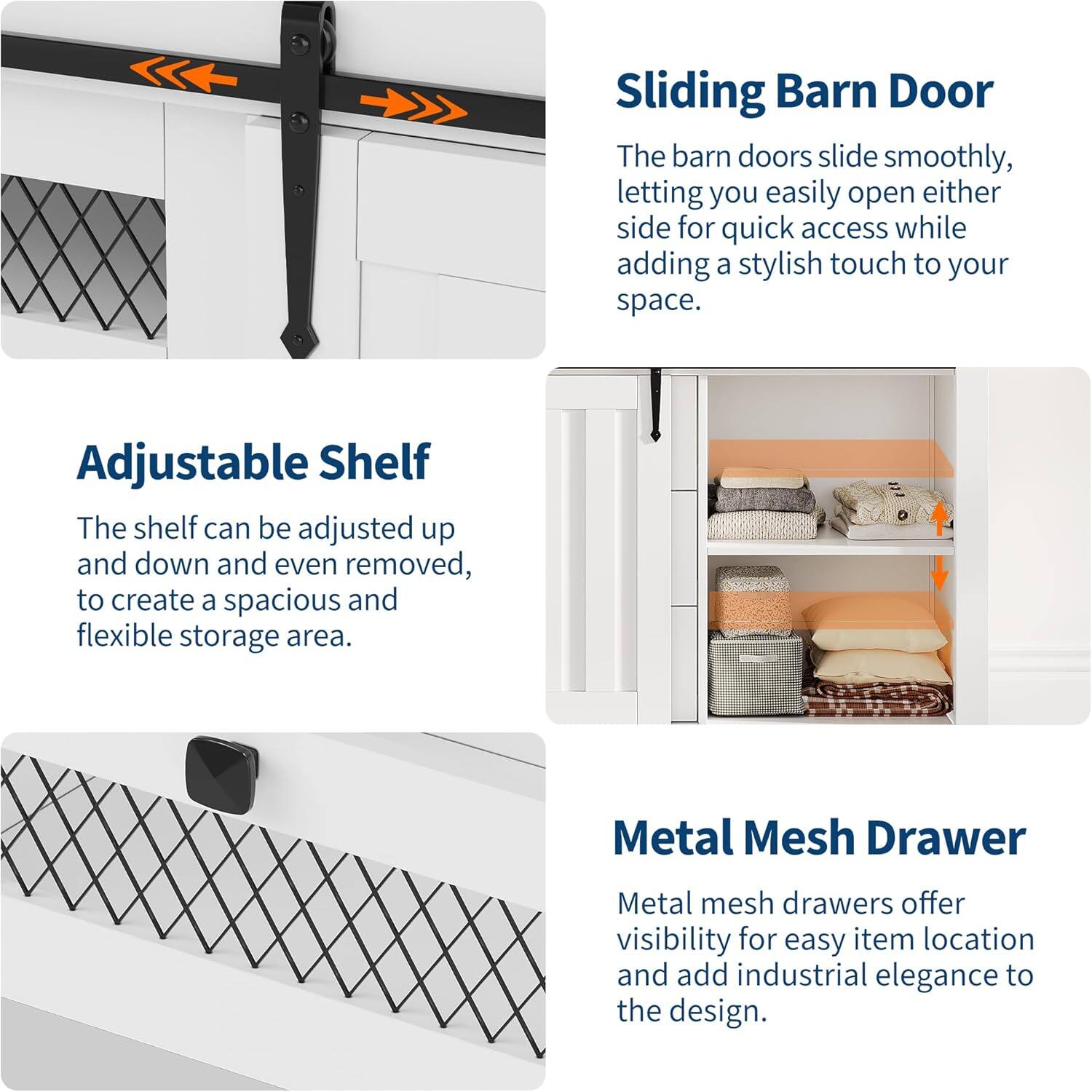 Sliding Barn Door

The barn doors slide smoothly, letting you easily open either side for quick access while adding a stylish touch to your space.

Adjustable Shelf

The shelf can be adjusted up and down and even removed, to create a spacious and flexible storage area.

Metal Mesh Drawer

Metal mesh drawers offer visibility for easy item location and add industrial elegance to the design.