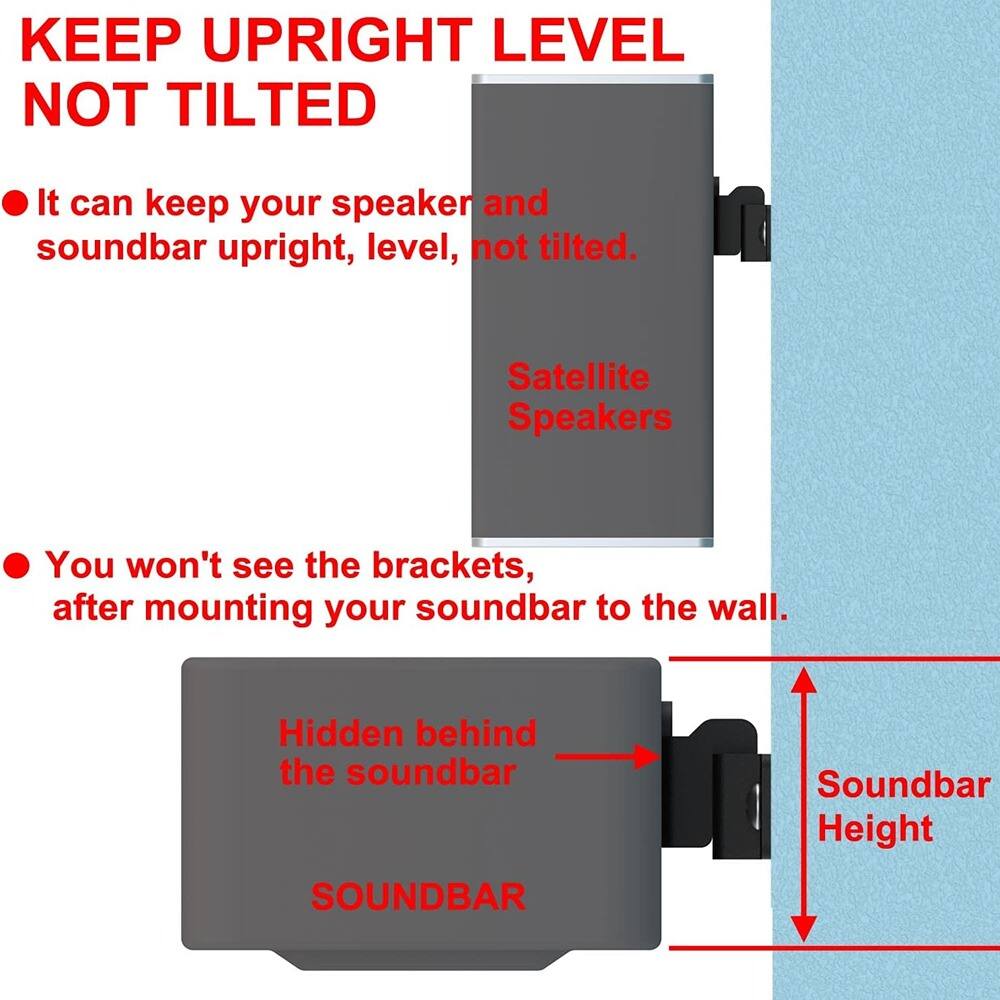 KEEP UPRIGHT LEVEL NOT TILTED

● It can keep your speaker and soundbar upright, level, not tilted.

Satellite Speakers

● You won't see the brackets, after mounting your soundbar to the wall.

Hidden behind the soundbar

Soundbar Height

SOUNDBAR