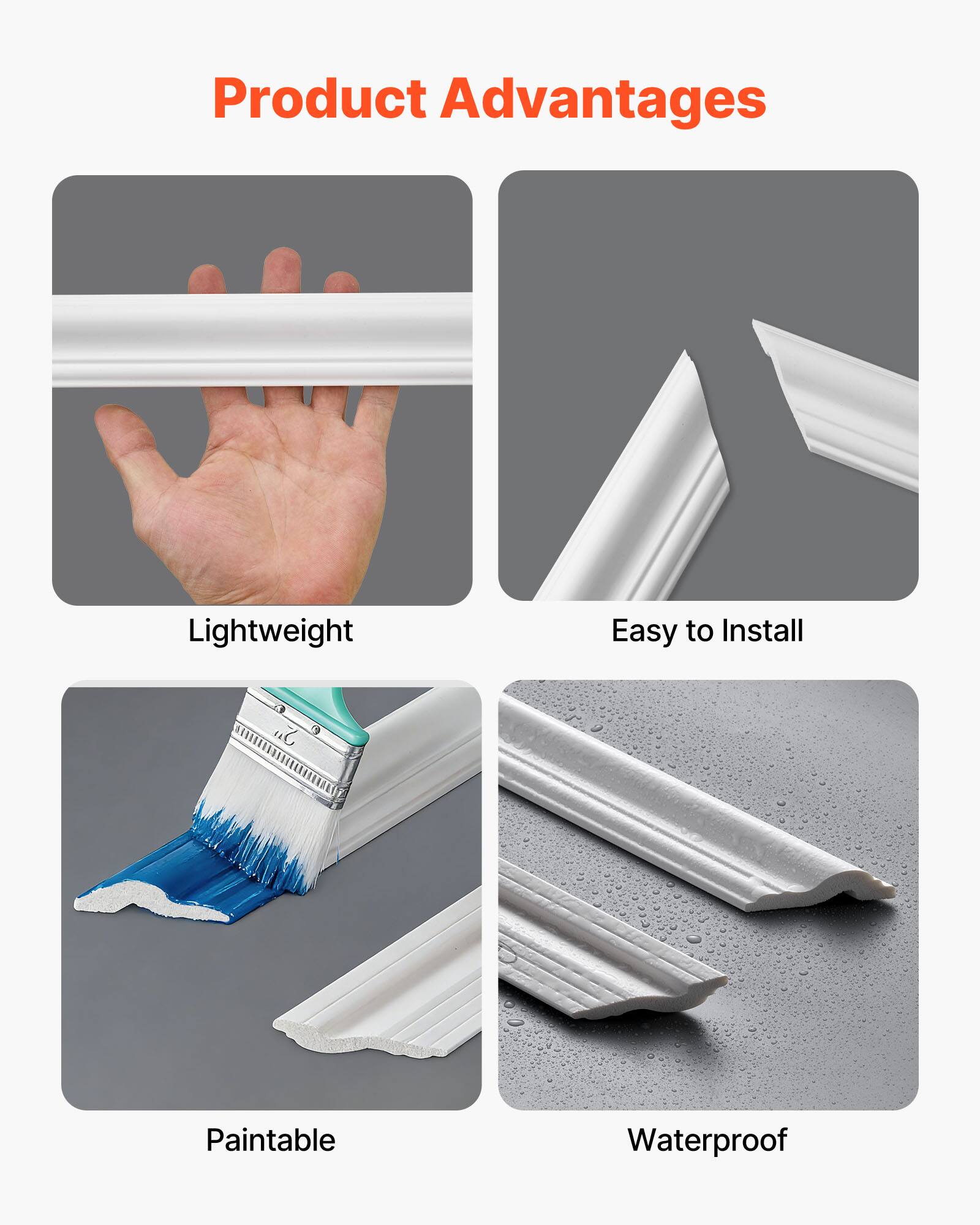 Product Advantages

Lightweight

Easy to Install

2"

Paintable

Waterproof