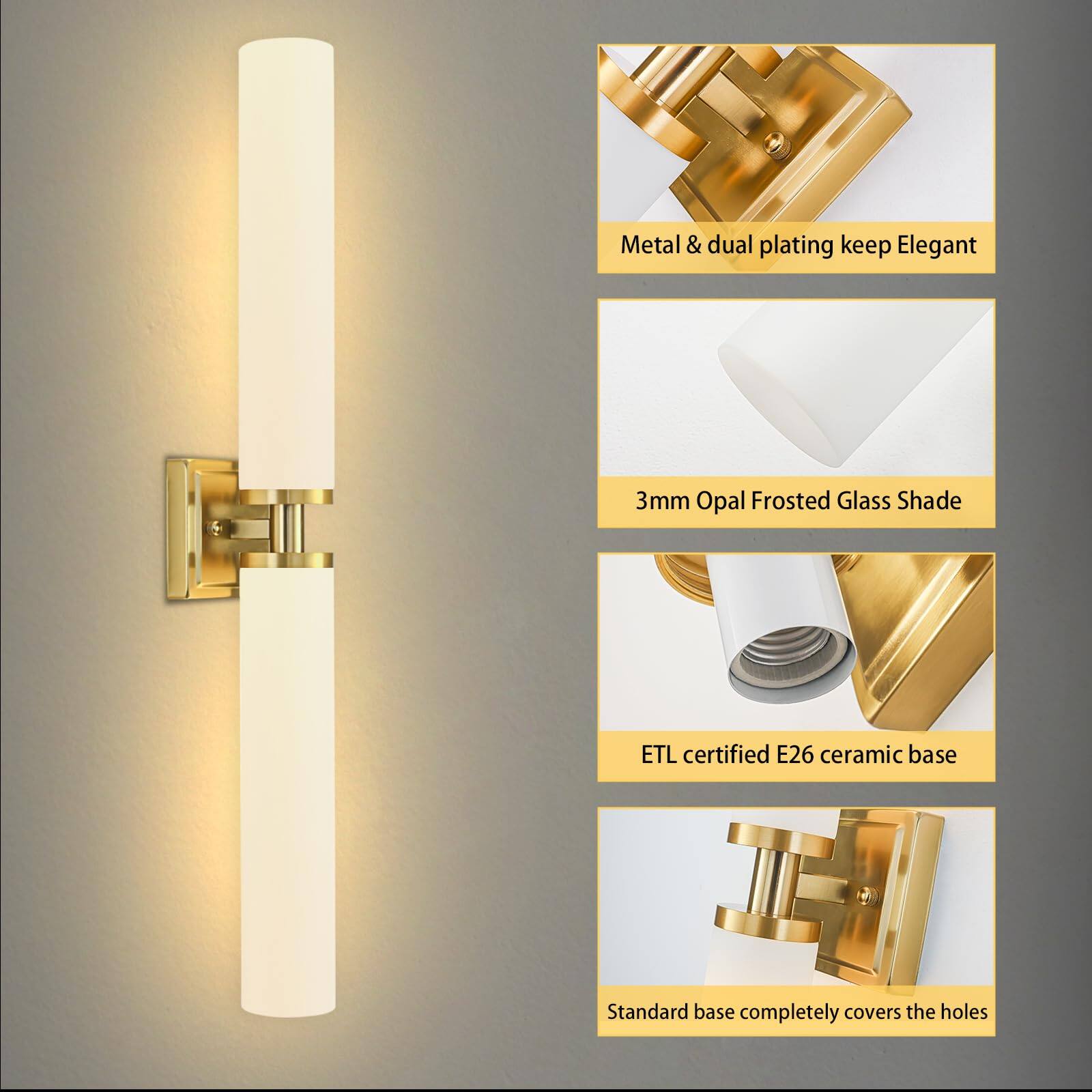 Metal & dual plating keep Elegant

3mm Opal Frosted Glass Shade

ETL certified E26 ceramic base

Standard base completely covers the holes