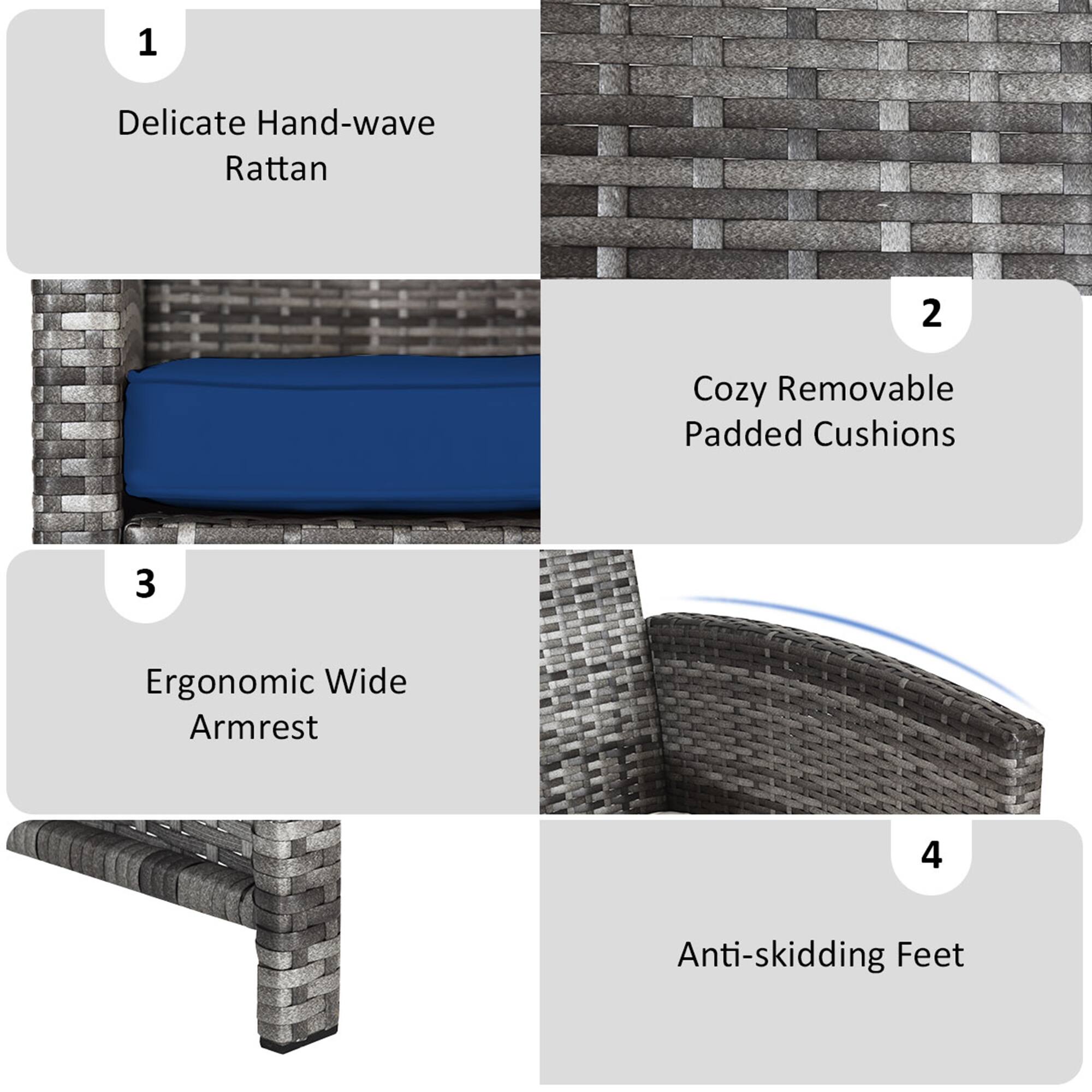 1

Delicate Hand-wave Rattan

2

Cozy Removable Padded Cushions

3

Ergonomic Wide Armrest

4

Anti-skidding Feet