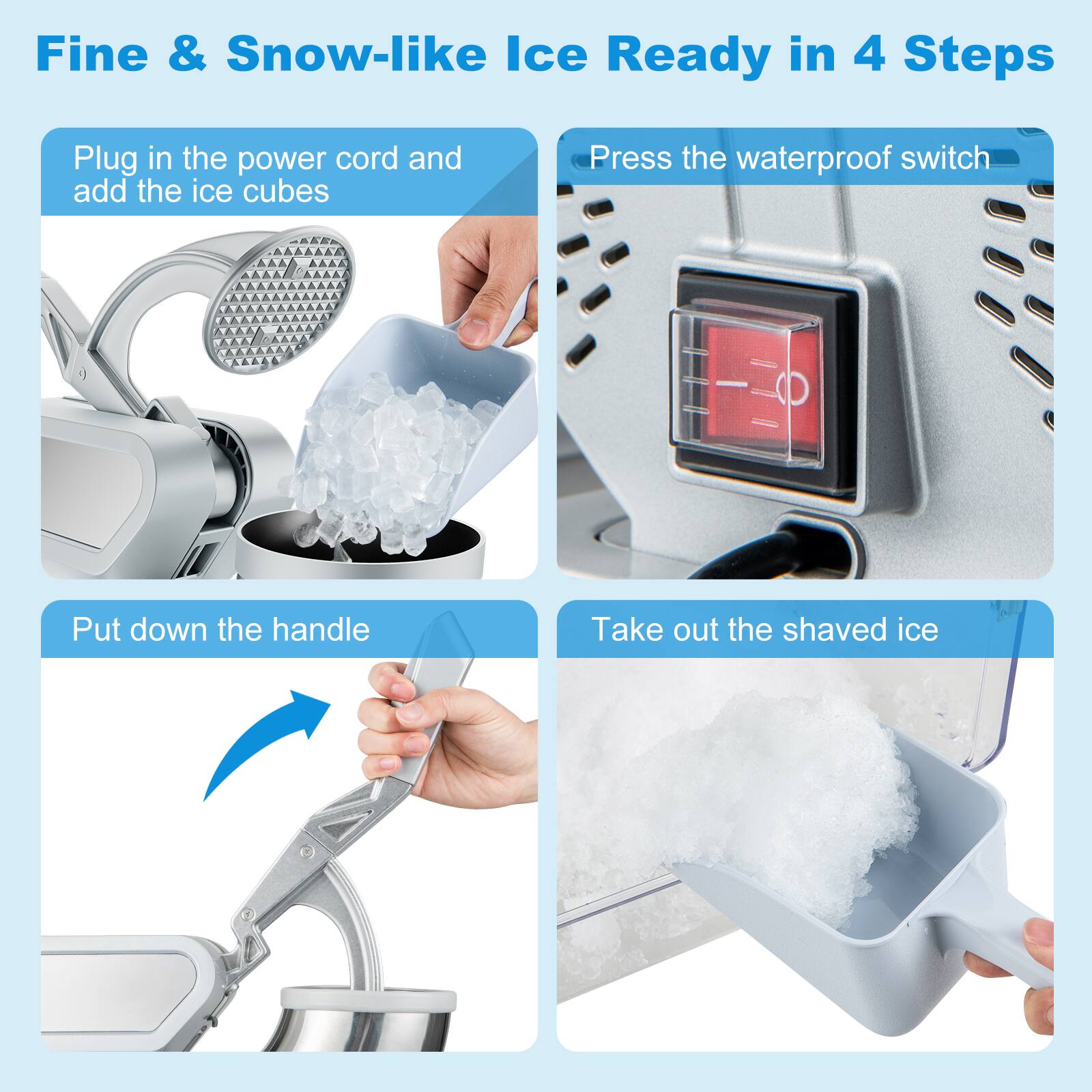 Fine & Snow-like Ice Ready in 4 Steps

Plug in the power cord and add the ice cubes

Press the waterproof switch

Put down the handle

Take out the shaved ice