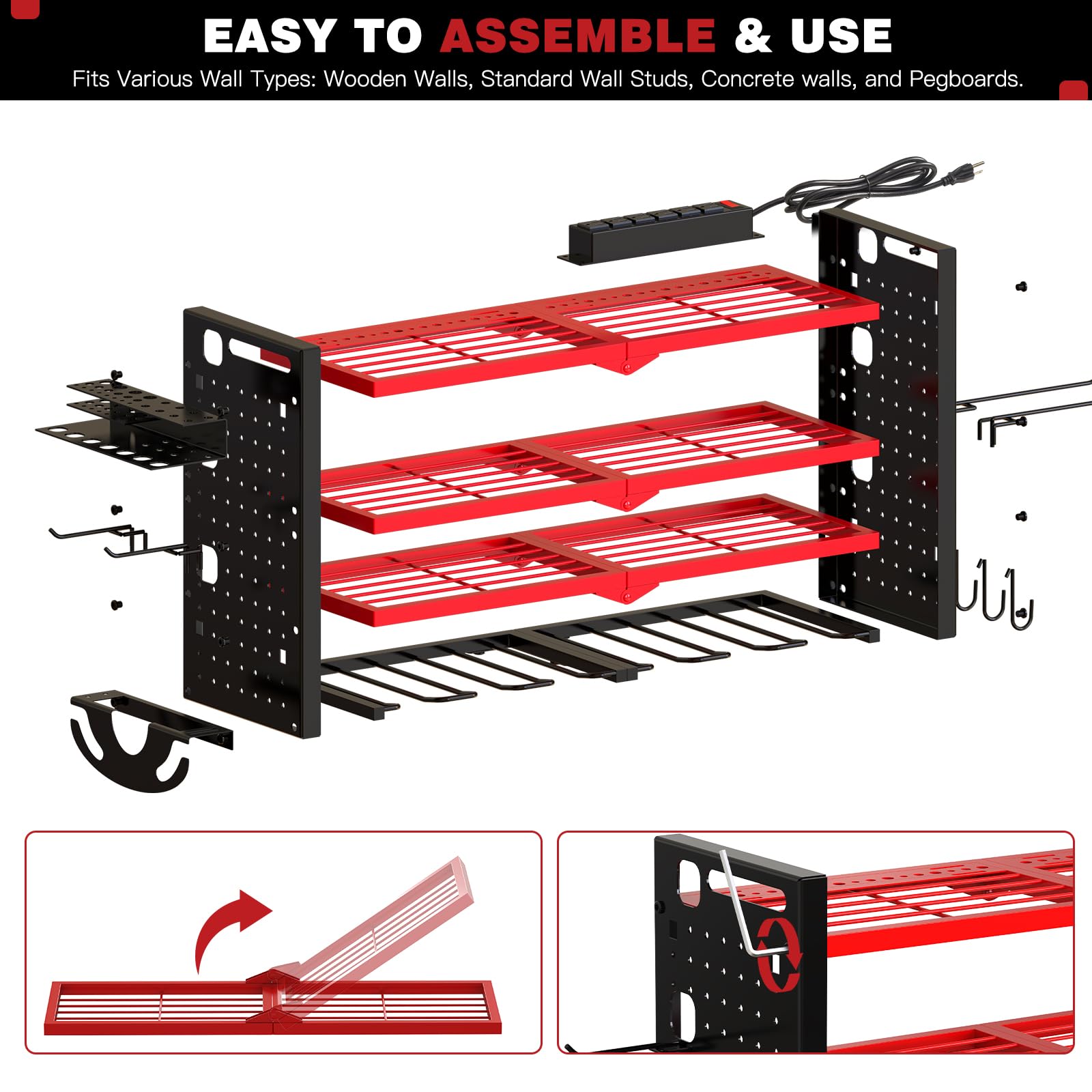 EASY TO ASSEMBLE & USE

Fits Various Wall Types: Wooden Walls, Standard Wall Studs, Concrete walls, and Pegboards.