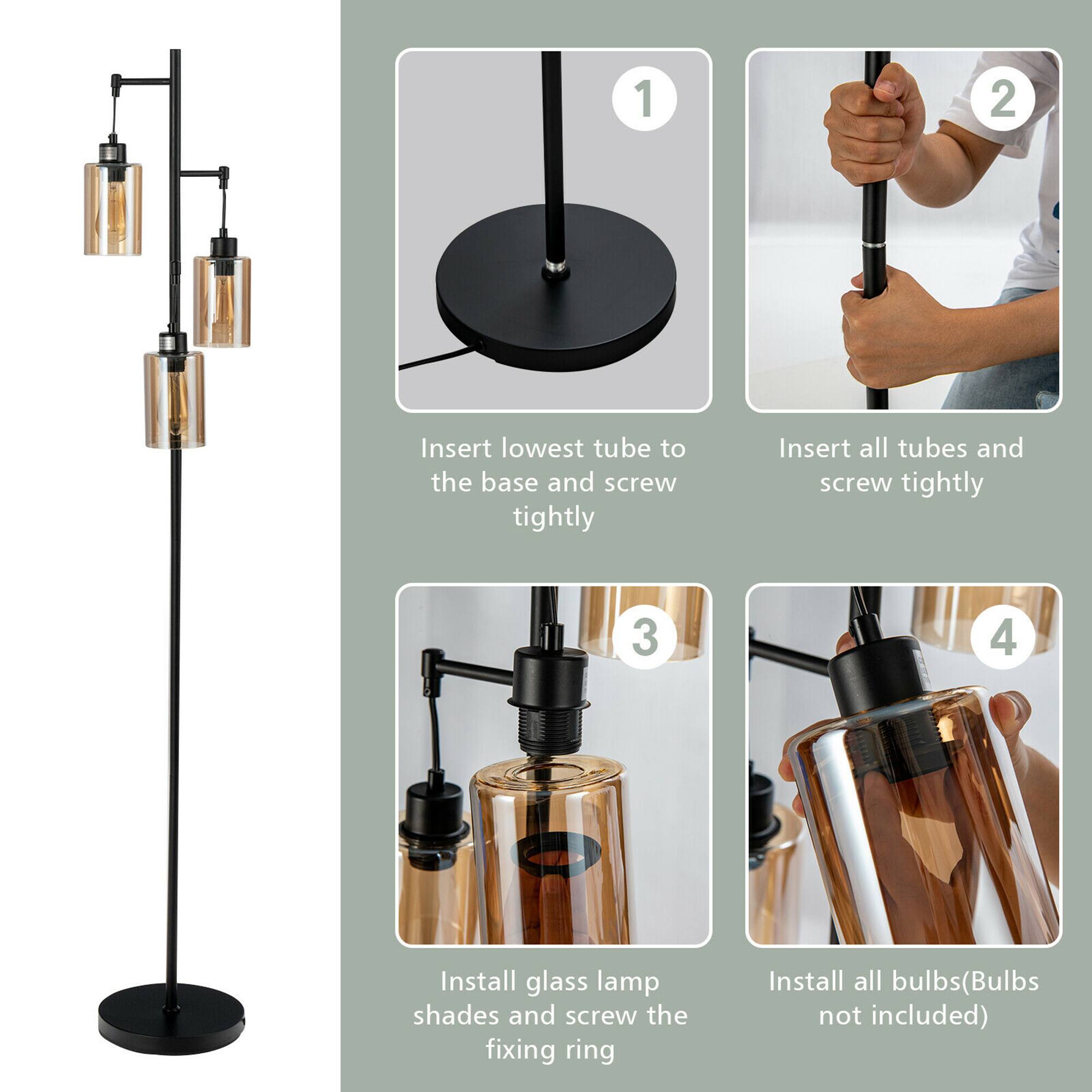 1

Insert lowest tube to the base and screw tightly

2

Insert all tubes and screw tightly

3

Install glass lamp shades and screw the fixing ring

4

Install all bulbs(Bulbs not included)