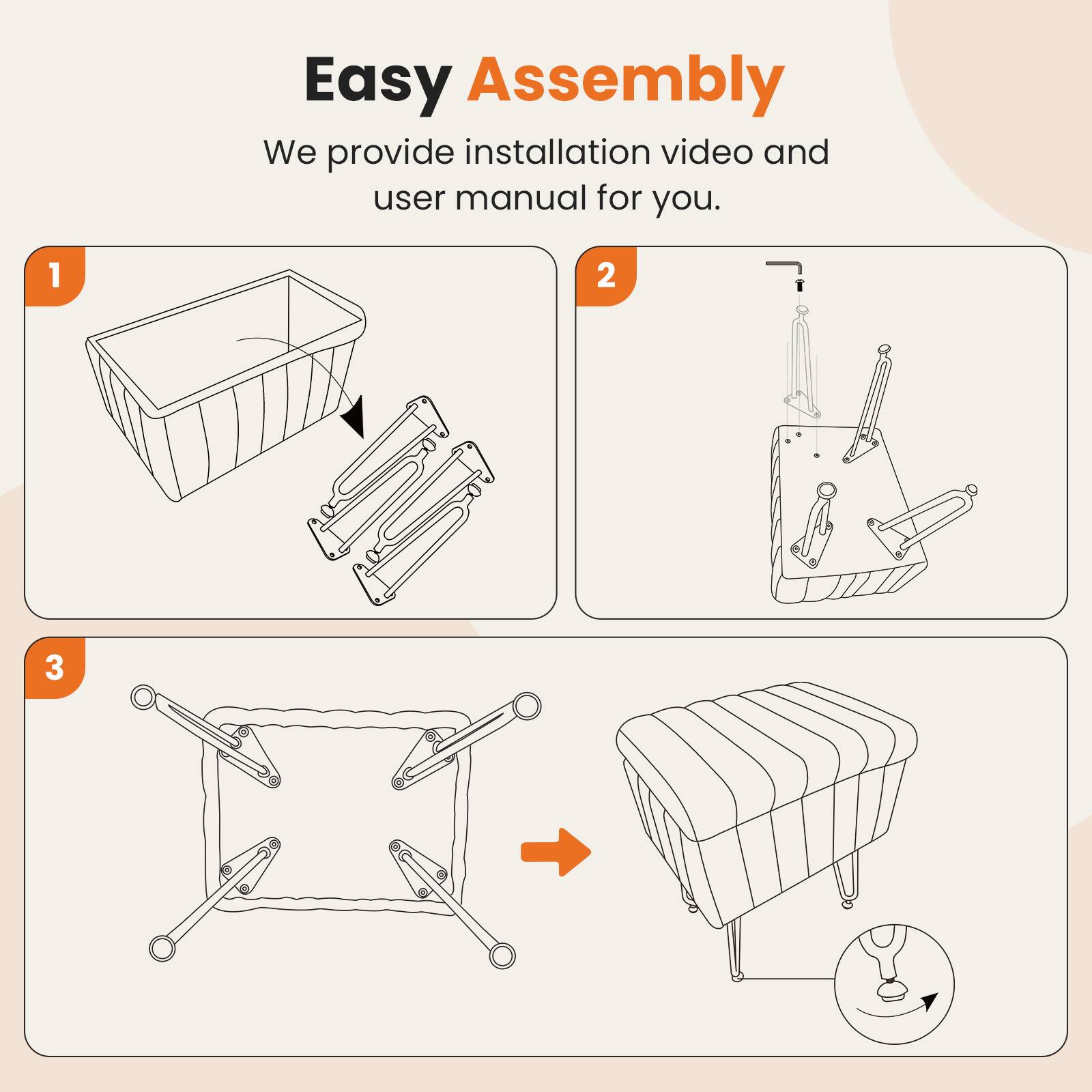 Easy Assembly

We provide installation video and user manual for you.

1

2

3