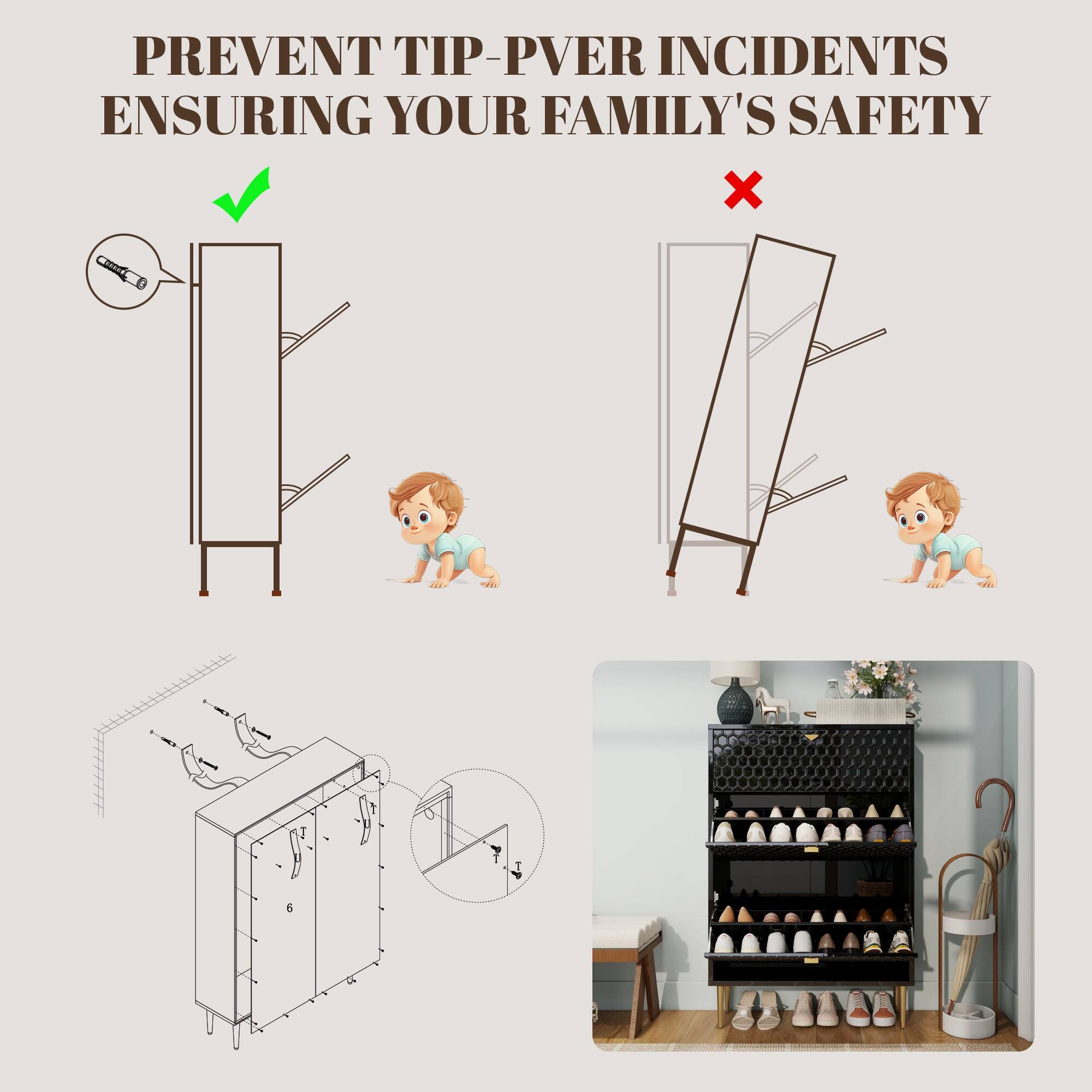 PREVENT TIP-PVER INCIDENTS
ENSURING YOUR FAMILY'S SAFETY

T
U
T
U
6
T
T