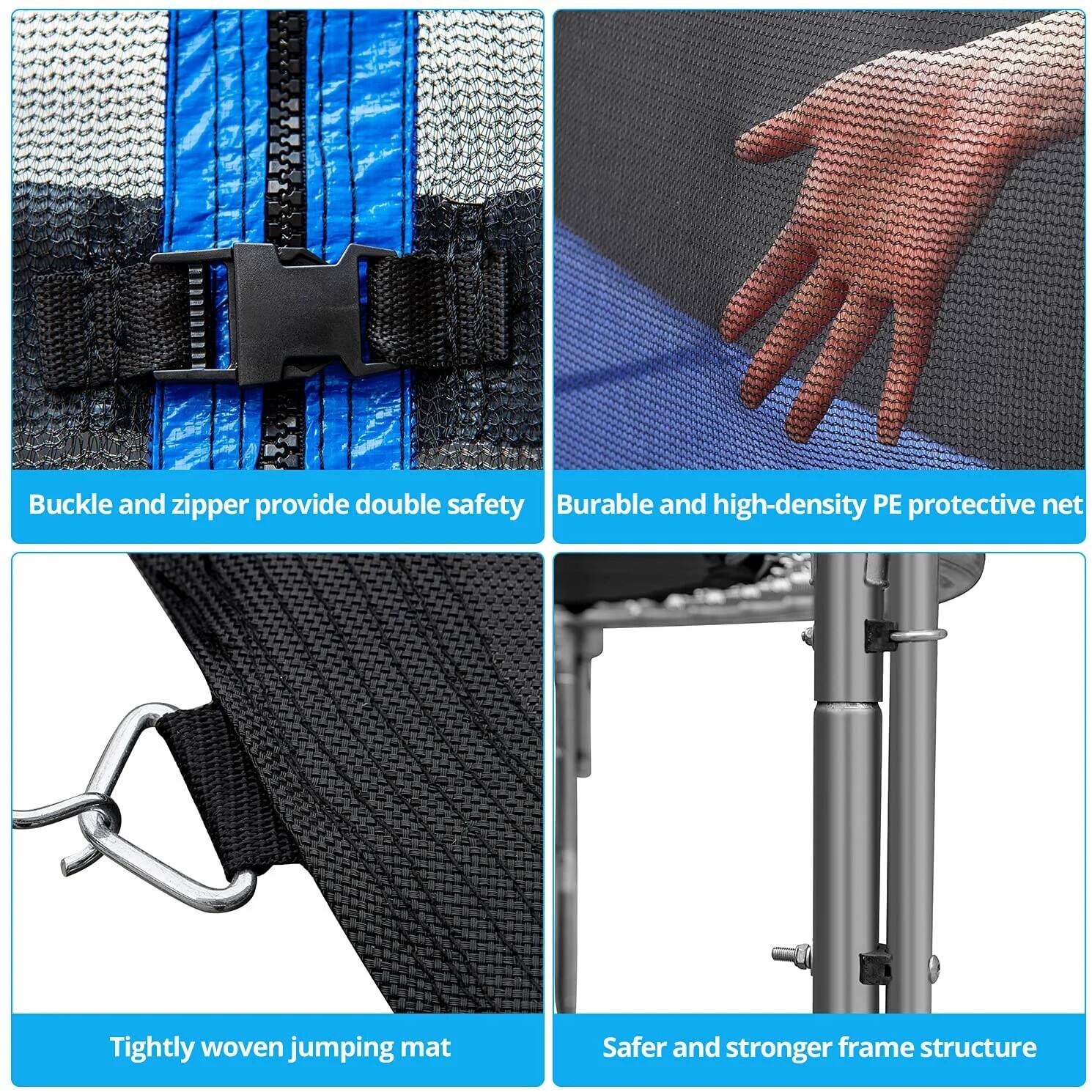 Buckle and zipper provide double safety

Burable and high-density PE protective net

Tightly woven jumping mat

Safer and stronger frame structure