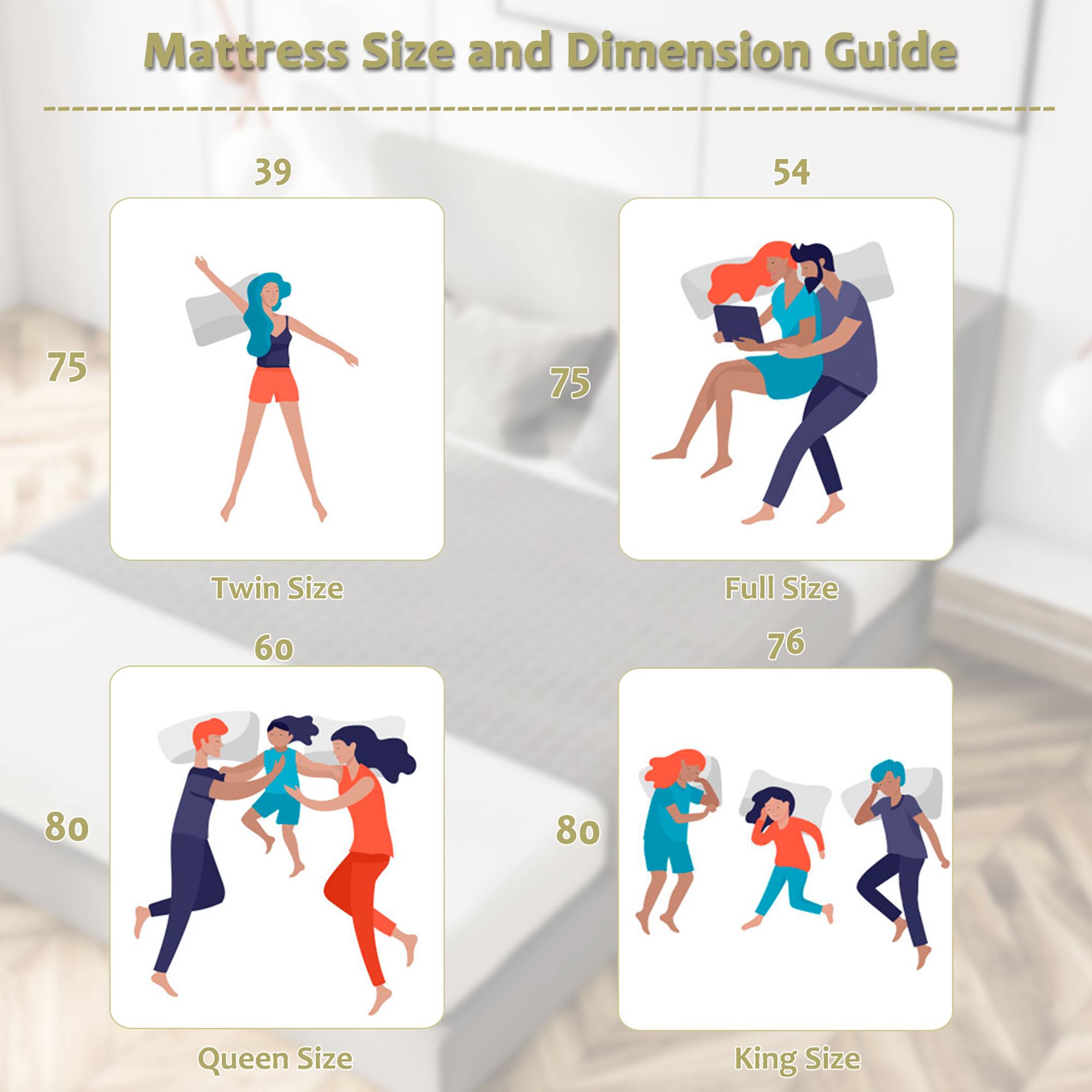 Mattress Size and Dimension Guide

39

75

Twin Size

54

75

Full Size

60

80

Queen Size

76

80

King Size