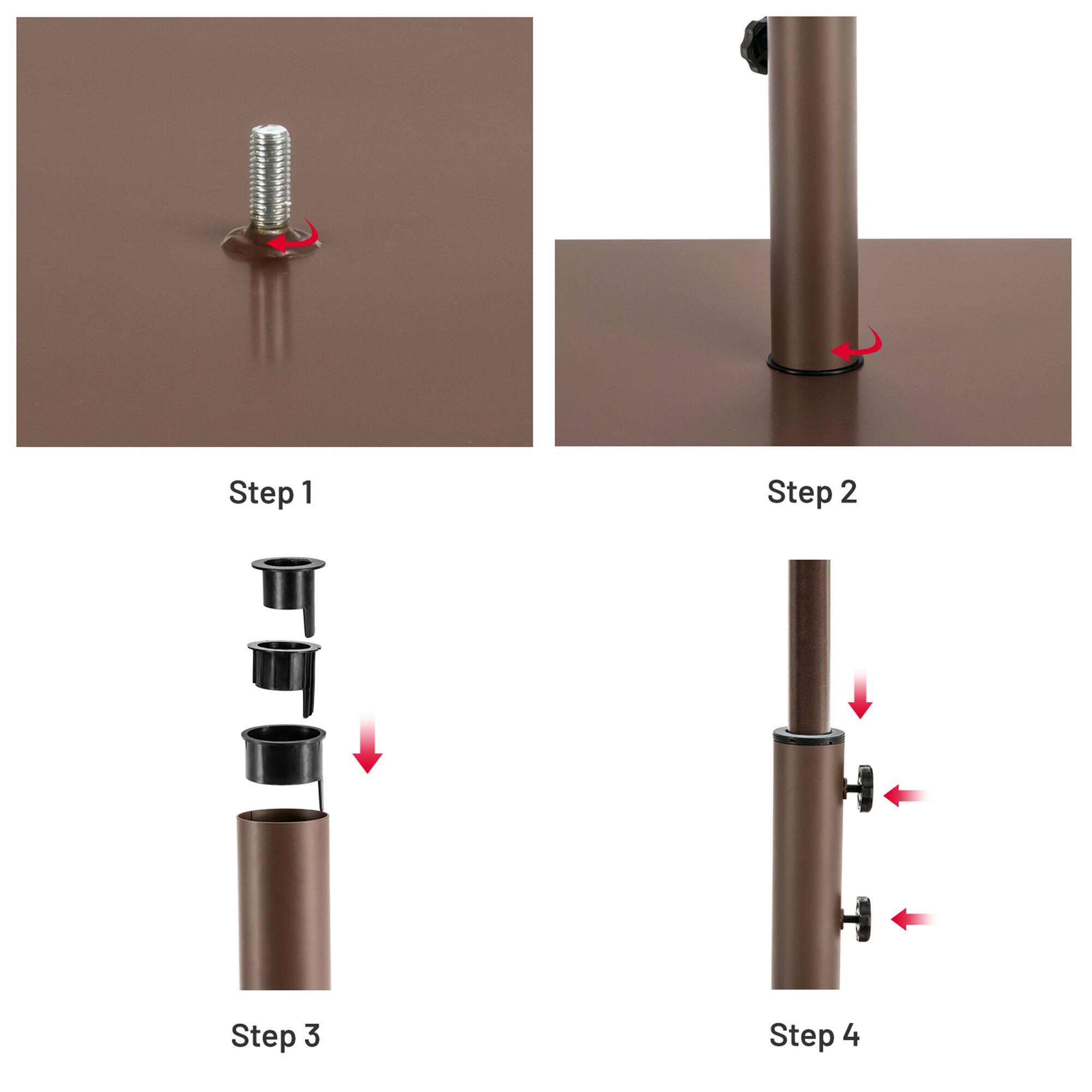 Step 1

Step 2

Step 3

Step 4