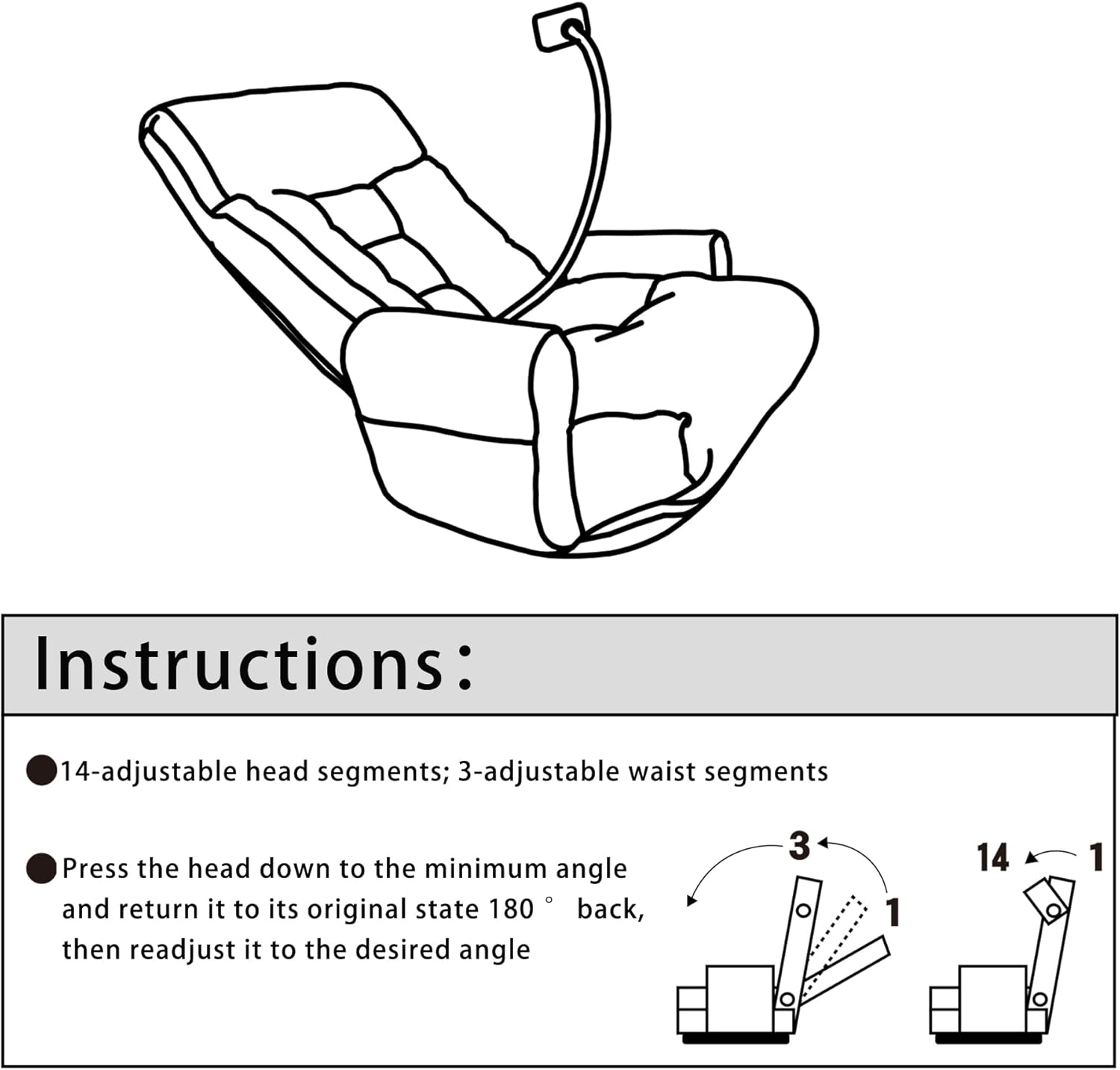 Instructions:

●14-adjustable head segments; 3-adjustable waist segments

●Press the head down to the minimum angle and return it to its original state 180° back, then readjust it to the desired angle

3

1

14

1