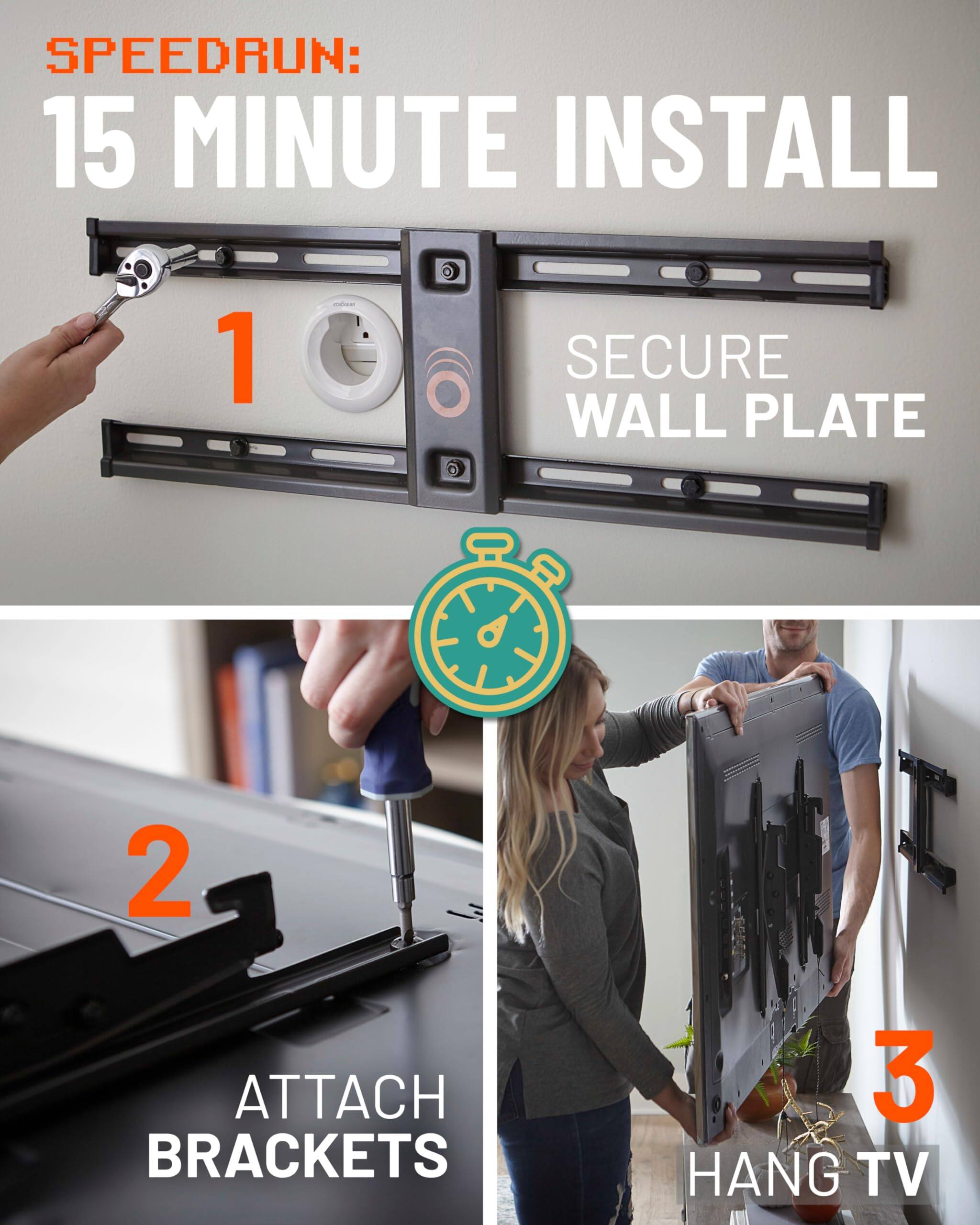 SPEEDRUN:
15 MINUTE INSTALL

ECHOGEAR

1
SECURE
WALL PLATE

2
ATTACH
BRACKETS

3
HANG TV