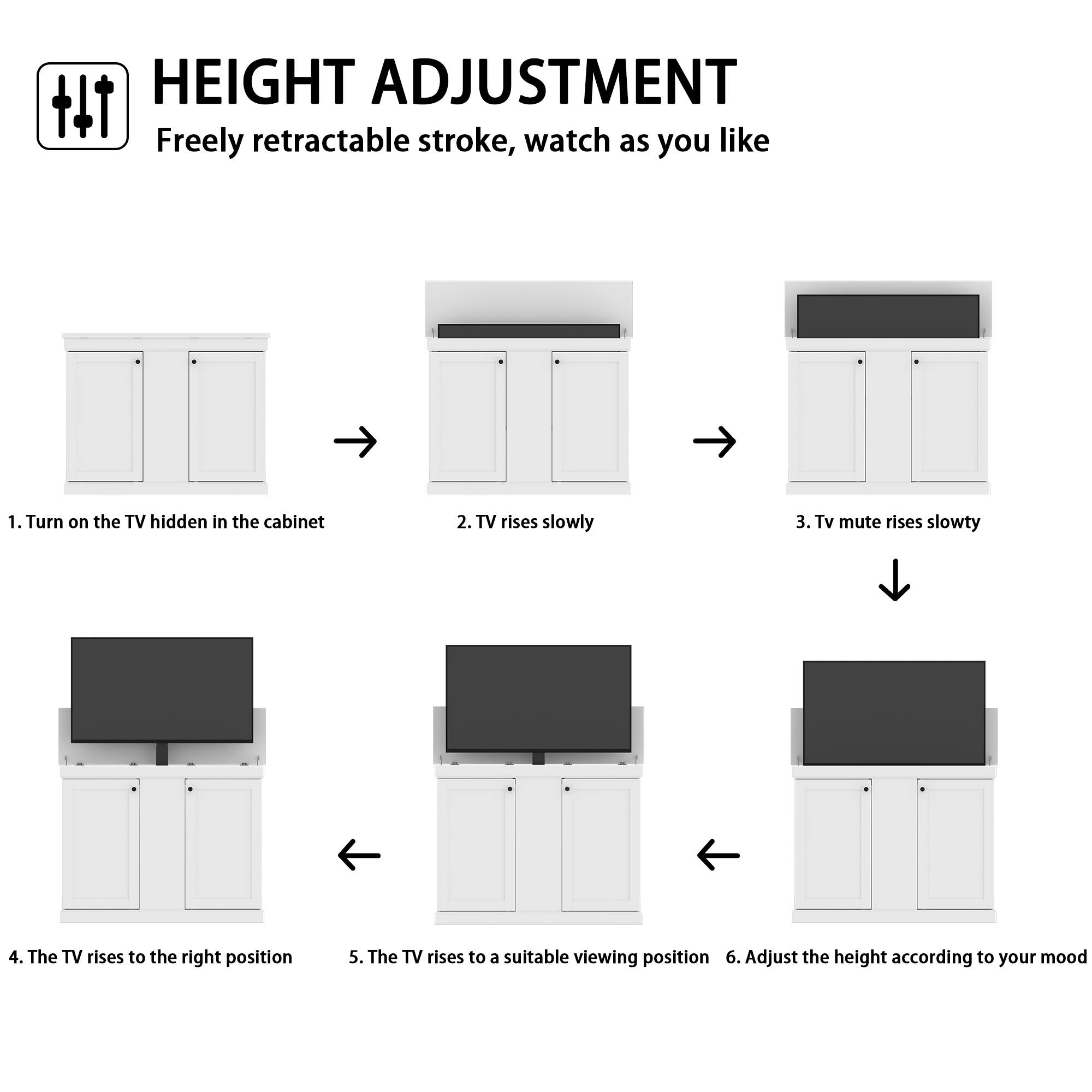 HEIGHT ADJUSTMENT

Freely retractable stroke, watch as you like

1. Turn on the TV hidden in the cabinet

2. TV rises slowly

3. Tv mute rises slowty

4. The TV rises to the right position

5. The TV rises to a suitable viewing position

6. Adjust the height according to your mood