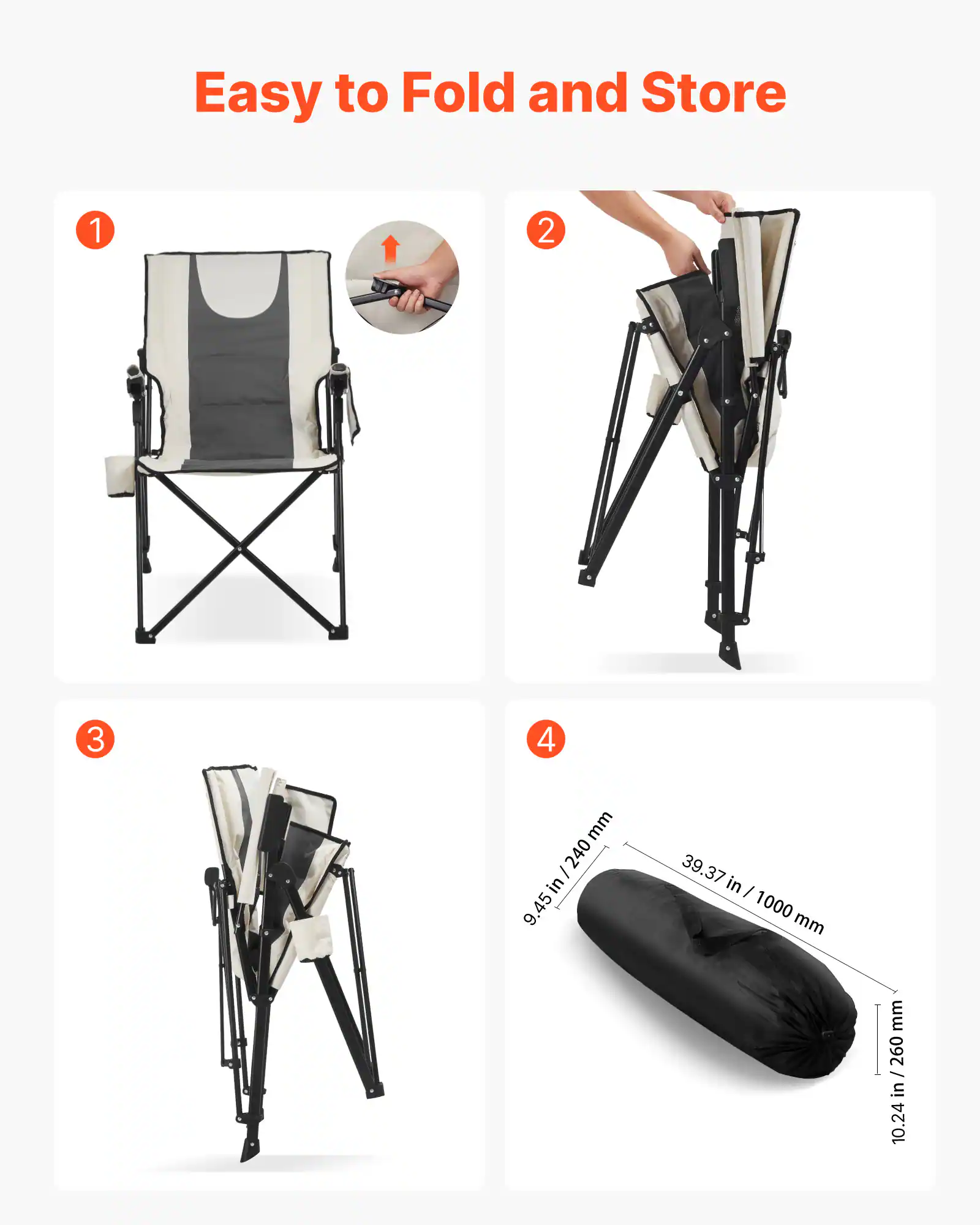 Easy to Fold and Store

1

2

3

4

9.45 in / 240 mm

39.37 in / 1000 mm

10.24 in / 260 mm