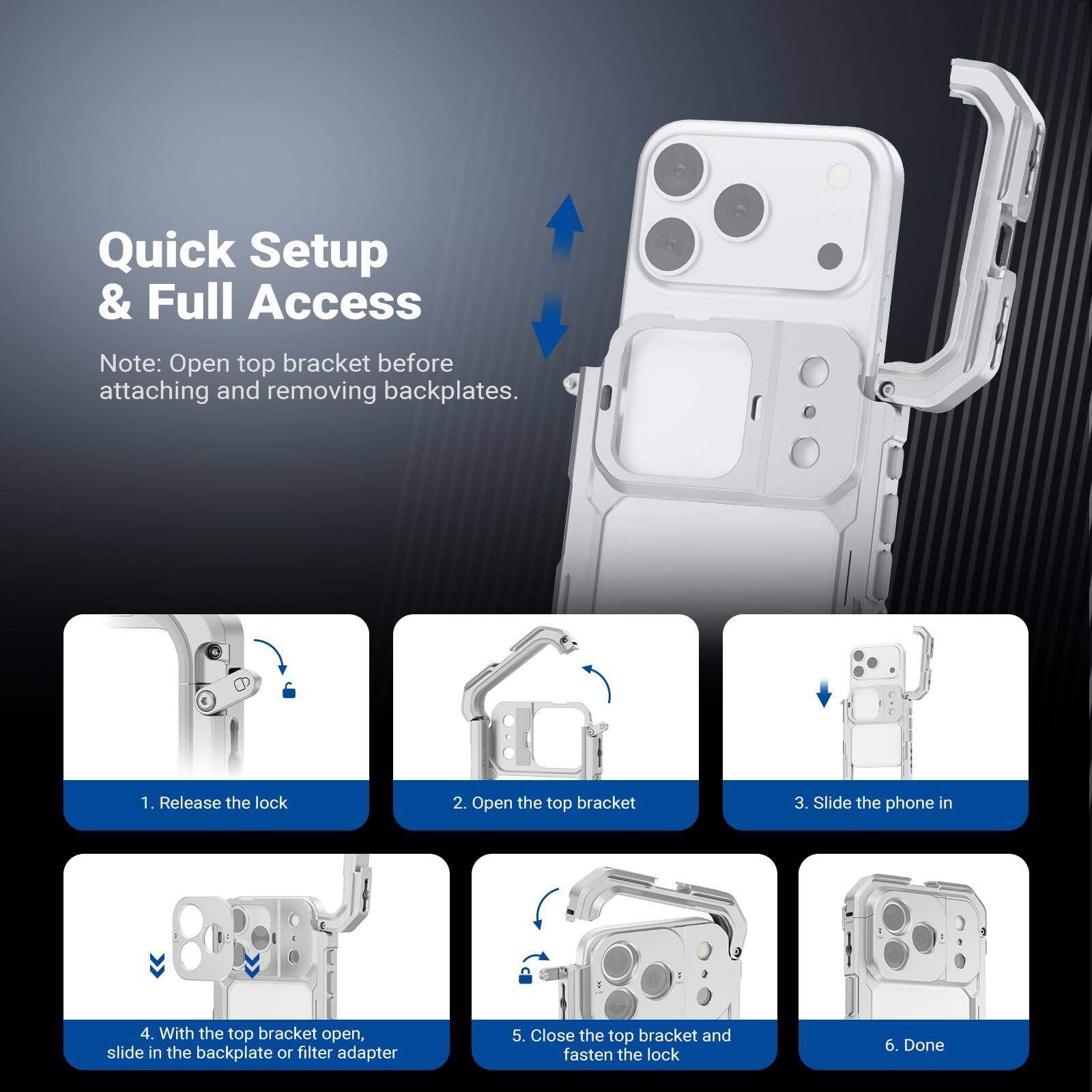 Quick Setup
& Full Access

Note: Open top bracket before attaching and removing backplates.

1. Release the lock

2. Open the top bracket

3. Slide the phone in

4. With the top bracket open, slide in the backplate or filter adapter

5. Close the top bracket and fasten the lock

6. Done