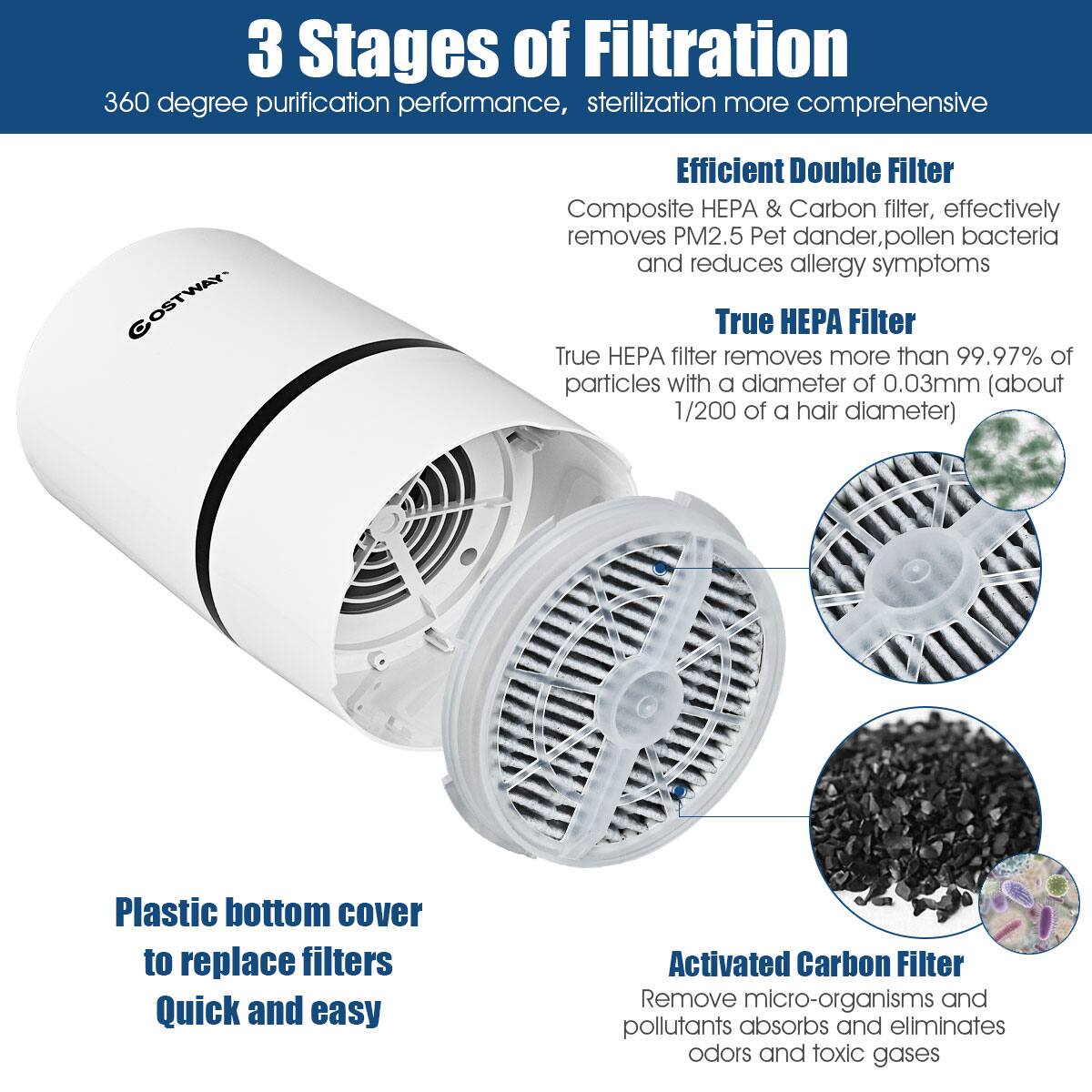 3 Stages of Filtration
360 degree purification performance, sterilization more comprehensive

Efficient Double Filter
Composite HEPA & Carbon filter, effectively removes PM2.5 Pet dander,pollen bacteria and reduces allergy symptoms

True HEPA Filter
True HEPA filter removes more than 99.97% of particles with a diameter of 0.03mm (about 1/200 of a hair diameter)

COSTWAY

Plastic bottom cover to replace filters Quick and easy

Activated Carbon Filter
Remove micro-organisms and pollutants absorbs and eliminates odors and toxic gases