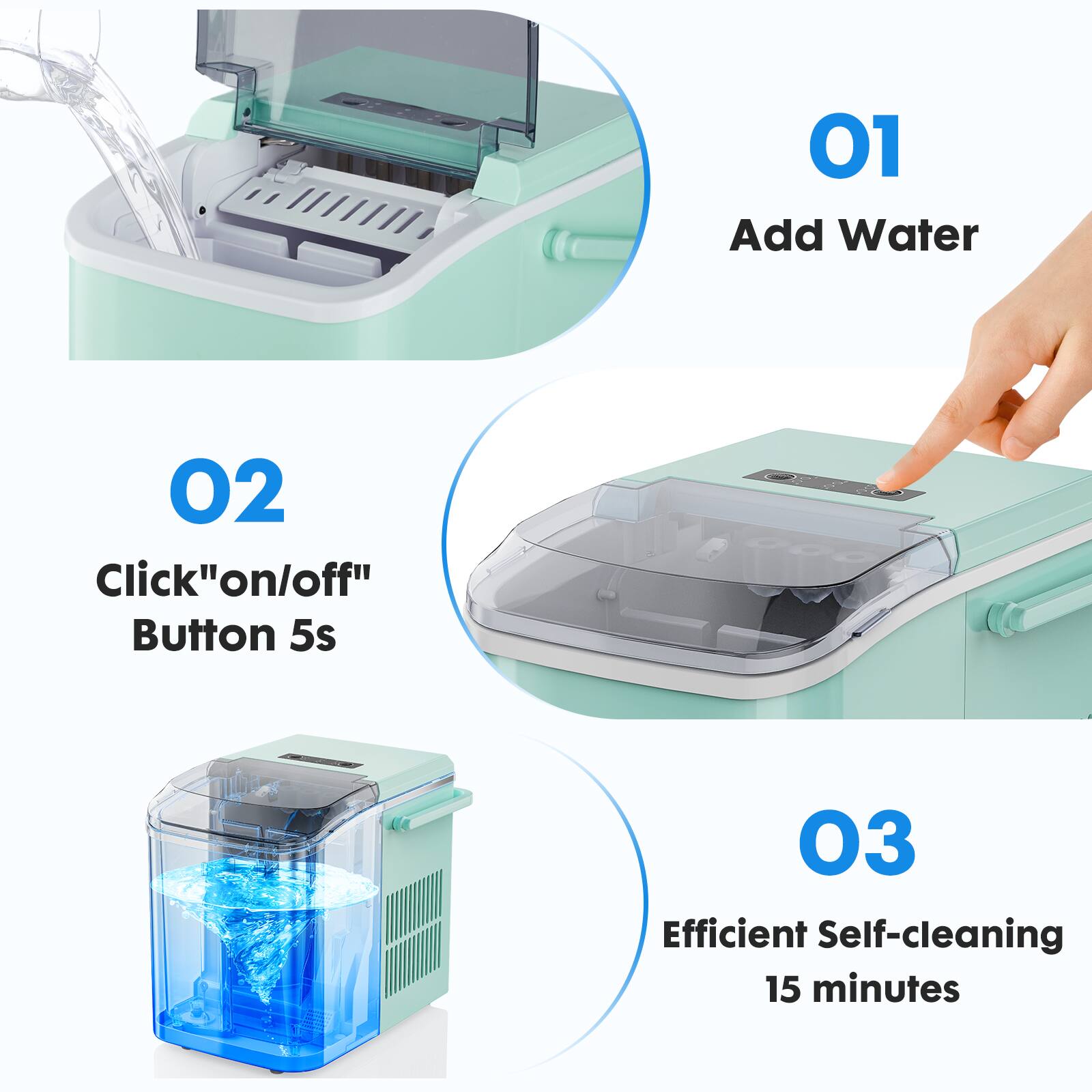 01
Add Water

02
Click"on/off" Button 5s

03
Efficient Self-cleaning 15 minutes