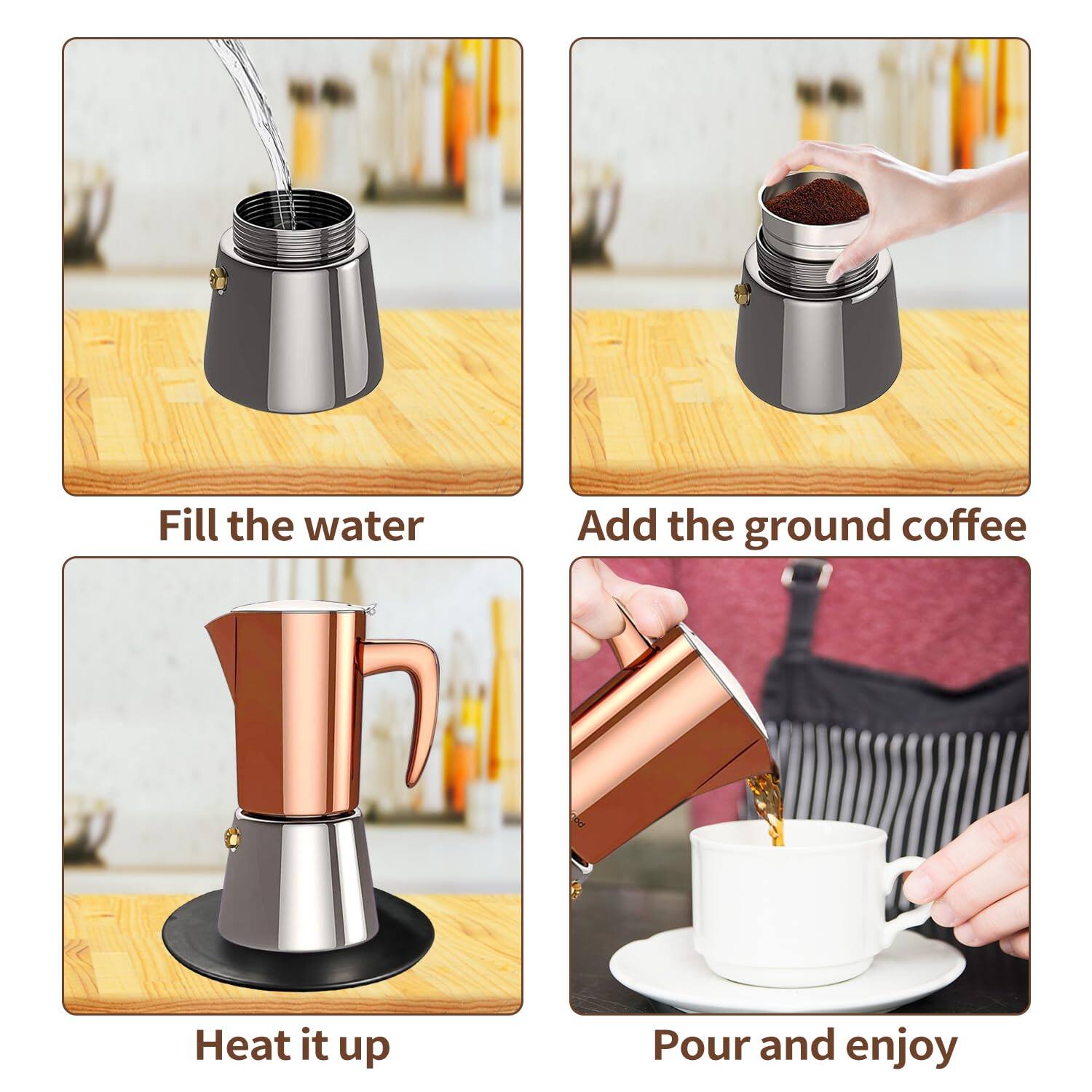 Fill the water

Add the ground coffee

Heat it up

Pour and enjoy