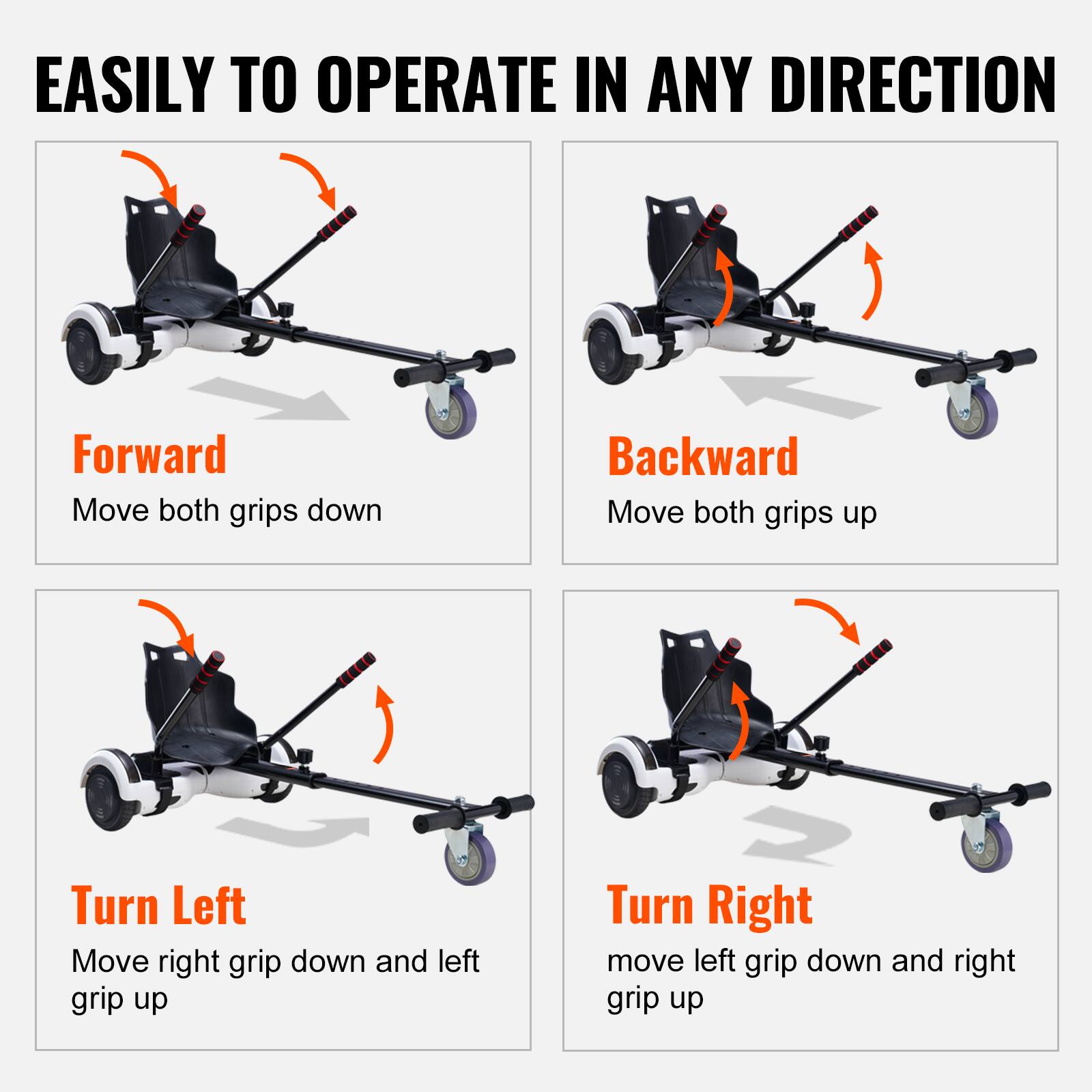 EASILY TO OPERATE IN ANY DIRECTION

Forward
Move both grips down

Backward
Move both grips up

Turn Left
Move right grip down and left grip up

Turn Right
move left grip down and right grip up