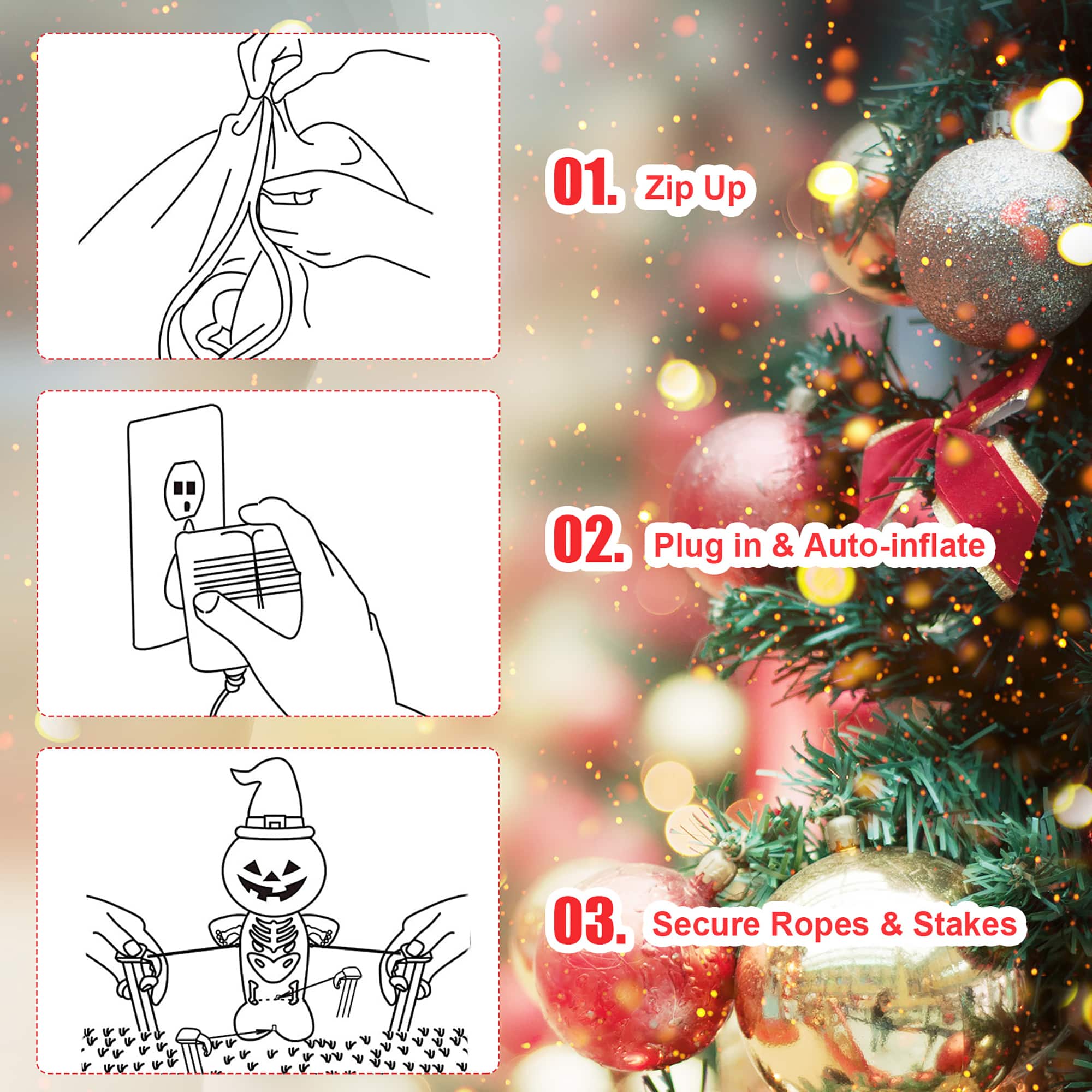 01. Zip Up

02. Plug in & Auto-inflate

03. Secure Ropes & Stakes