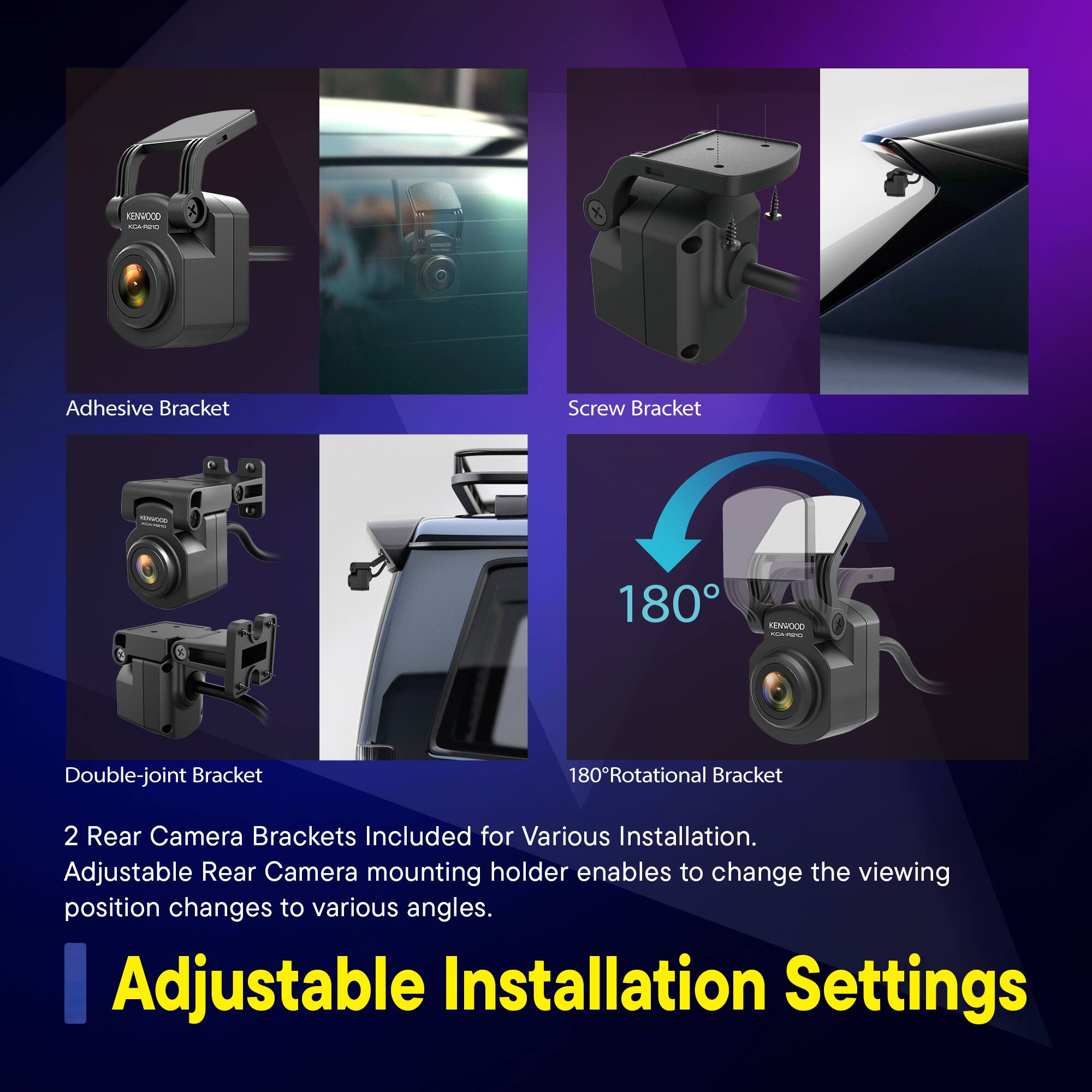 KENWOOD
KCA-R210

KENWOOD
KCA-R210

Adhesive Bracket

Screw Bracket

KENWOOD
KCA-R210

180°

KENWOOD
KCA-R210

Double-joint Bracket

180°Rotational Bracket

2 Rear Camera Brackets Included for Various Installation.
Adjustable Rear Camera mounting holder enables to change the viewing position changes to various angles.

Adjustable Installation Settings