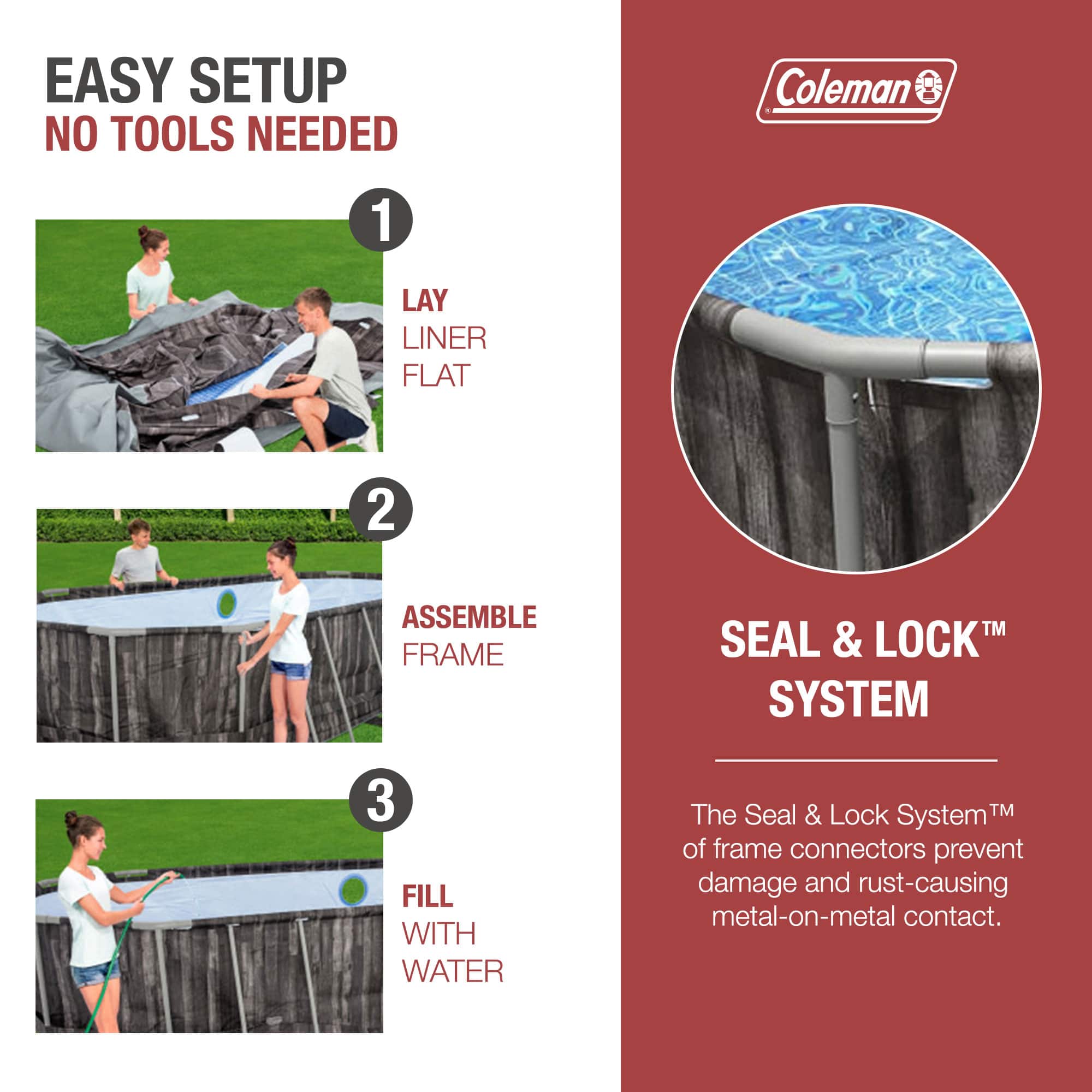 EASY SETUP
NO TOOLS NEEDED

1

LAY
LINER
FLAT

2

ASSEMBLE
FRAME

3

FILL
WITH
WATER

Coleman®

SEAL & LOCK™
SYSTEM

The Seal & Lock System™ of frame connectors prevent damage and rust-causing metal-on-metal contact.