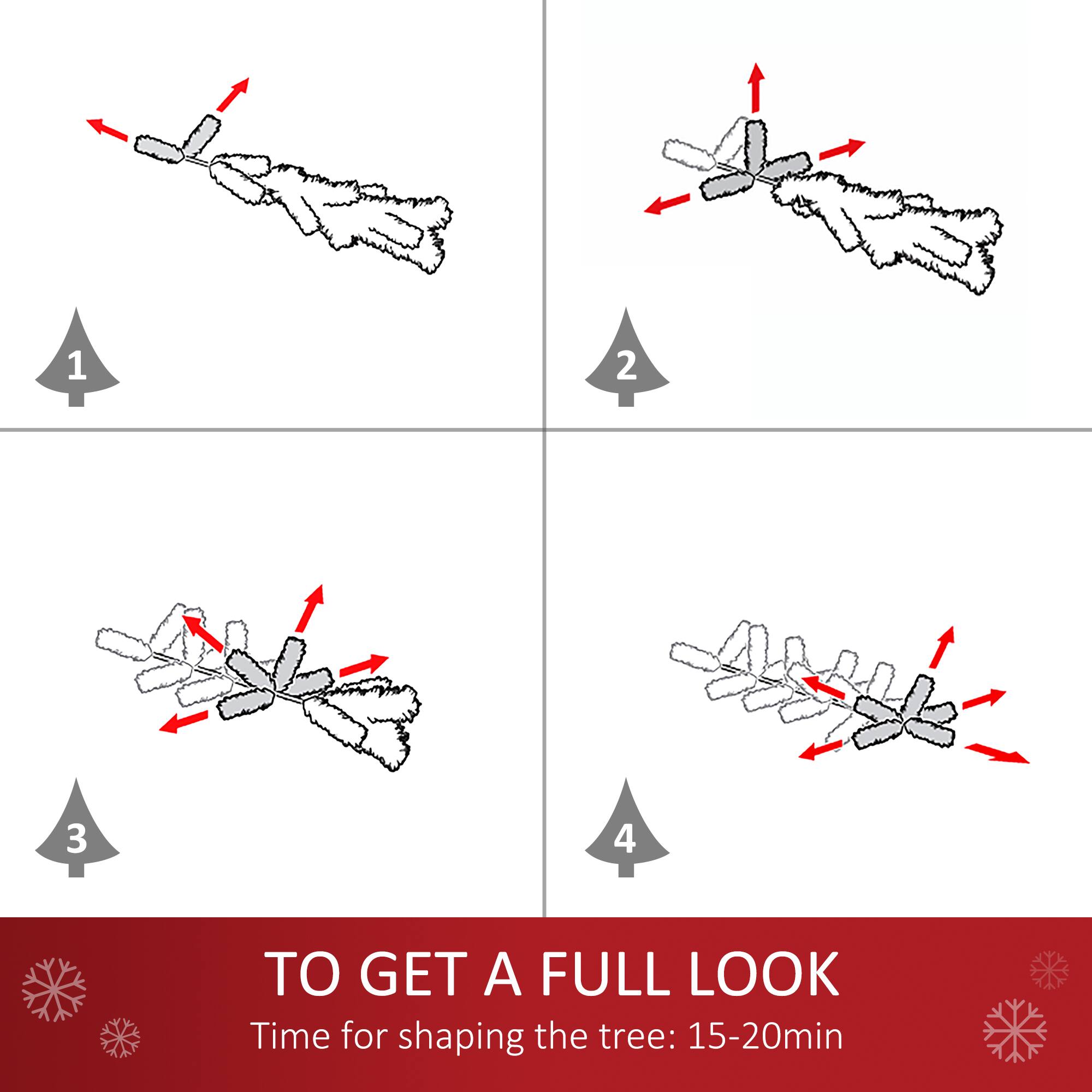 1

2

3

4

TO GET A FULL LOOK

Time for shaping the tree: 15-20min